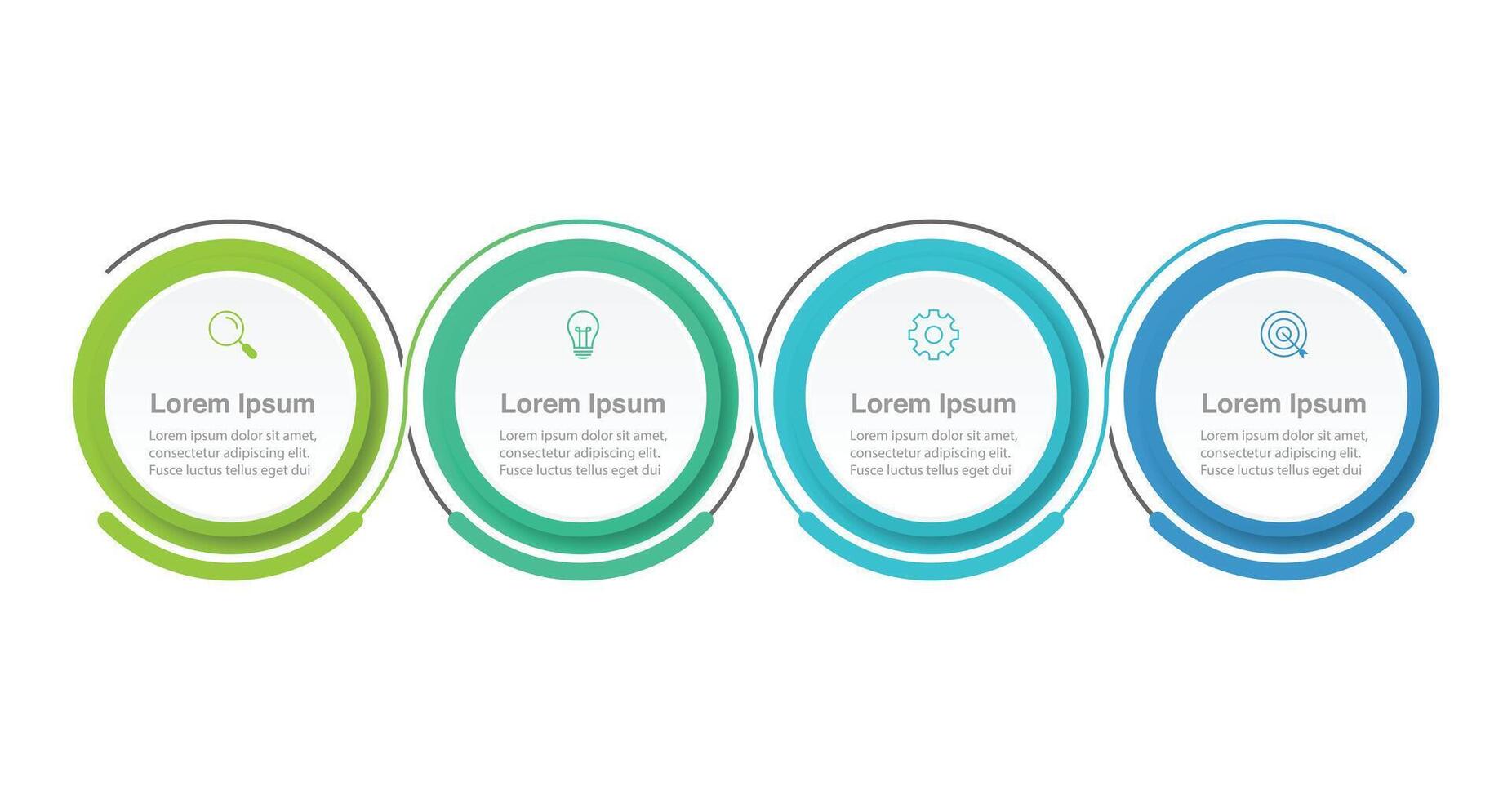 Lorem Ipsum

Lorem ipsum dolor sit amet, consectetur adipiscing elit. Fusce luctus tellus eget dui

Lorem Ipsum

Lorem ipsum dolor sit amet, consectetur adipiscing elit. Fusce luctus tellus eget dui

Lorem Ipsum

Lorem ipsum dolor sit amet, consectetur adipiscing elit. Fusce luctus tellus eget dui

Lorem Ipsum

Lorem ipsum dolor sit amet, consectetur adipiscing elit. Fusce luctus tellus eget dui