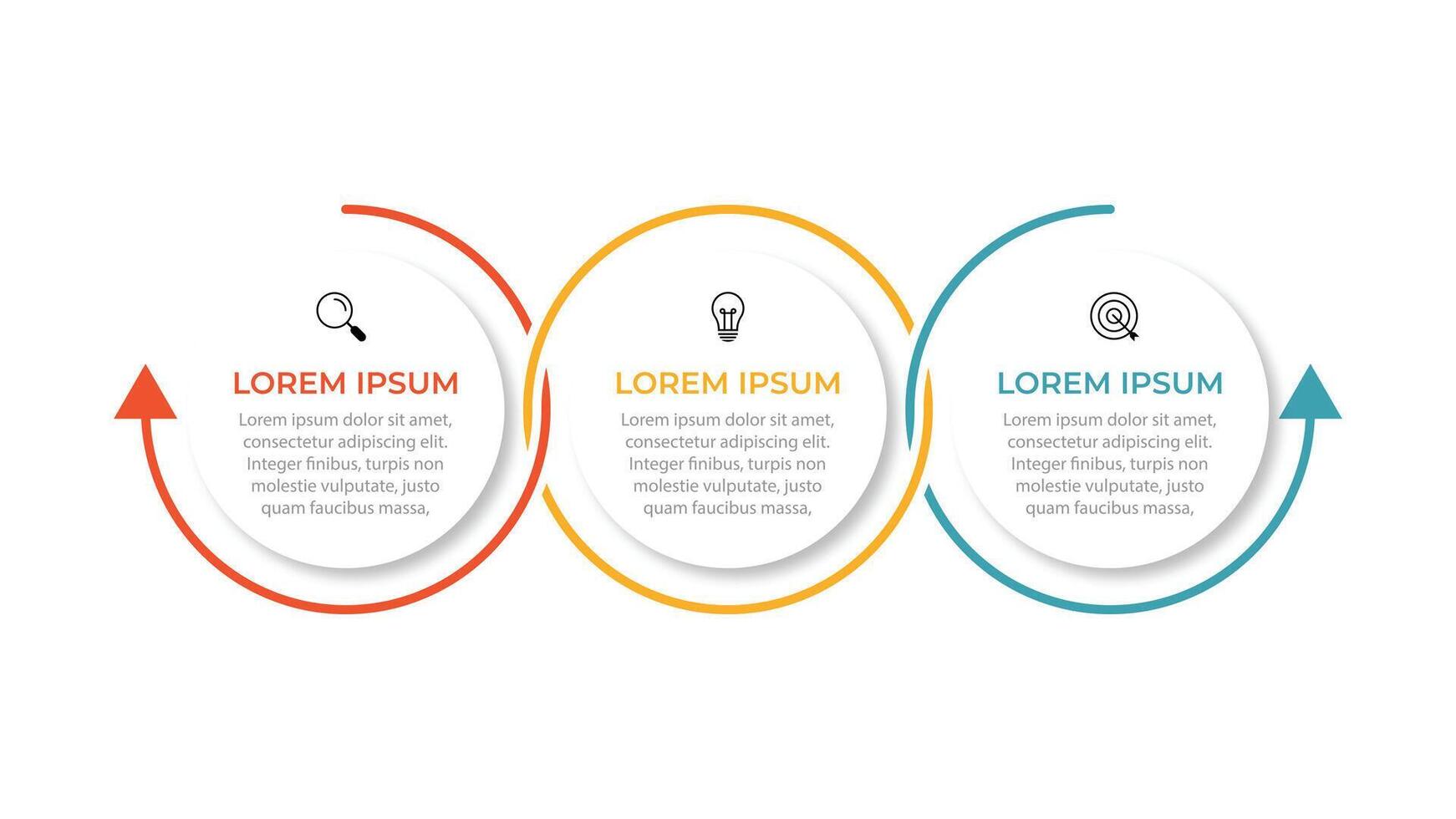 LOREM IPSUM

Lorem ipsum dolor sit amet, consectetur adipiscing elit. Integer finibus, turpis non molestie vulputate, justo quam faucibus massa,

LOREM IPSUM

Lorem ipsum dolor sit amet, consectetur adipiscing elit. Integer finibus, turpis non molestie vulputate, justo quam faucibus massa,

LOREM IPSUM

Lorem ipsum dolor sit amet, consectetur adipiscing elit. Integer finibus, turpis non molestie vulputate, justo quam faucibus massa,