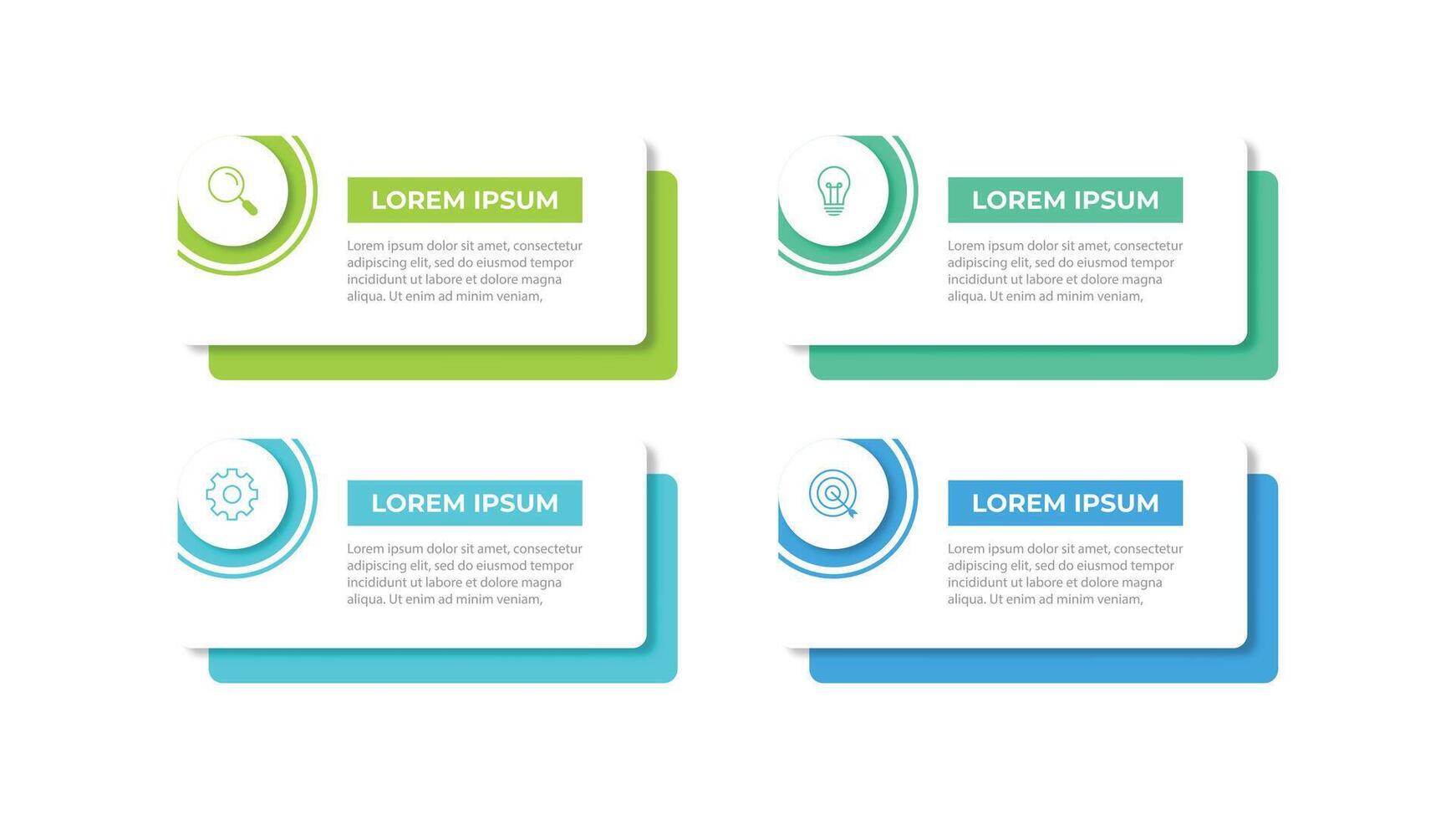 LOREM IPSUM

Lorem ipsum dolor sit amet, consectetur adipiscing elit, sed do eiusmod tempor incididunt ut labore et dolore magna aliqua. Ut enim ad minim veniam,

LOREM IPSUM

Lorem ipsum dolor sit amet, consectetur adipiscing elit, sed do eiusmod tempor incididunt ut labore et dolore magna aliqua. Ut enim ad minim veniam,

LOREM IPSUM

Lorem ipsum dolor sit amet, consectetur adipiscing elit, sed do eiusmod tempor incididunt ut labore et dolore magna aliqua. Ut enim ad minim veniam,

LOREM IPSUM

Lorem ipsum dolor sit amet, consectetur adipiscing elit, sed do eiusmod tempor incididunt ut labore et dolore magna aliqua. Ut enim ad minim veniam,