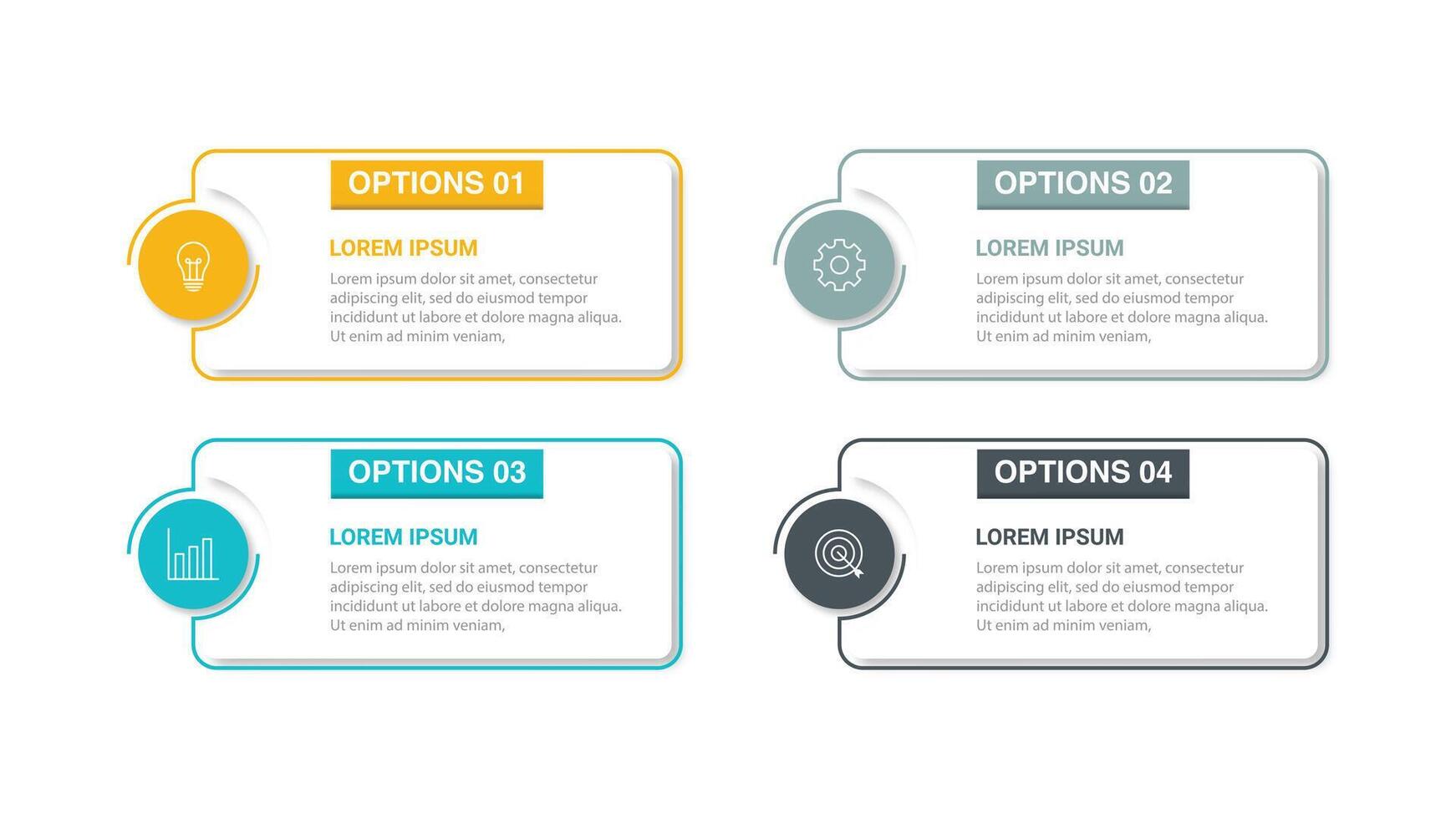 OPTIONS 01

LOREM IPSUM

Lorem ipsum dolor sit amet, consectetur adipiscing elit, sed do eiusmod tempor incididunt ut labore et dolore magna aliqua. Ut enim ad minim veniam,

OPTIONS 02

LOREM IPSUM

Lorem ipsum dolor sit amet, consectetur adipiscing elit, sed do eiusmod tempor incididunt ut labore et dolore magna aliqua. Ut enim ad minim veniam,

OPTIONS 03

LOREM IPSUM

Lorem ipsum dolor sit amet, consectetur adipiscing elit, sed do eiusmod tempor incididunt ut labore et dolore magna aliqua. Ut enim ad minim veniam,

OPTIONS 04

LOREM IPSUM

Lorem ipsum dolor sit amet, consectetur adipiscing elit, sed do eiusmod tempor incididunt ut labore et dolore magna aliqua. Ut enim ad minim veniam,