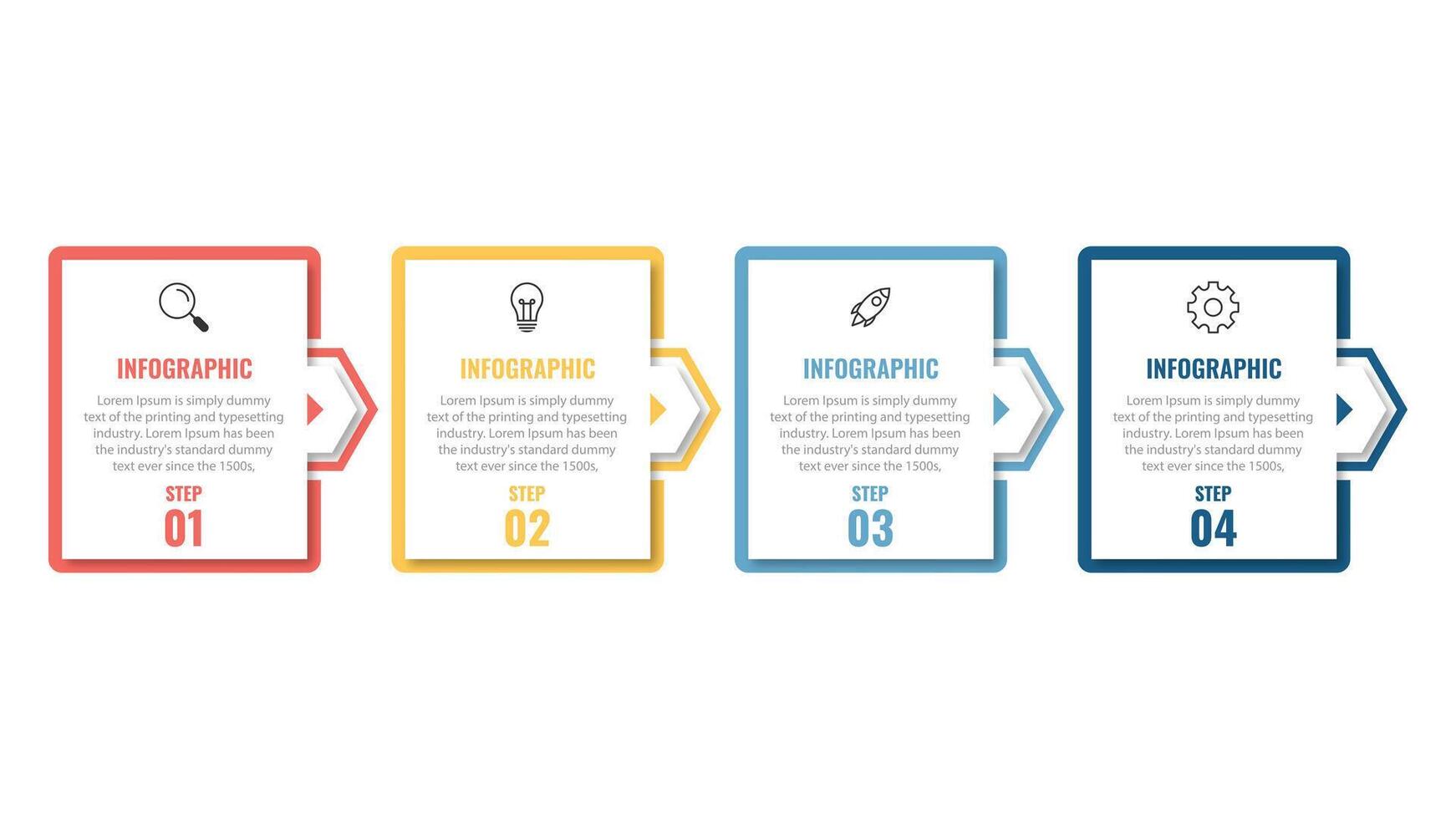 INFOGRAPHIC

Lorem Ipsum is simply dummy text of the printing and typesetting industry. Lorem Ipsum has been the industry's standard dummy text ever since the 1500s,

STEP
01

INFOGRAPHIC

Lorem Ipsum is simply dummy text of the printing and typesetting industry. Lorem Ipsum has been the industry's standard dummy text ever since the 1500s,

STEP
02

INFOGRAPHIC

Lorem Ipsum is simply dummy text of the printing and typesetting industry. Lorem Ipsum has been the industry's standard dummy text ever since the 1500s,

STEP
03

INFOGRAPHIC

Lorem Ipsum is simply dummy text of the printing and typesetting industry. Lorem Ipsum has been the industry's standard dummy text ever since the 1500s,

STEP
04