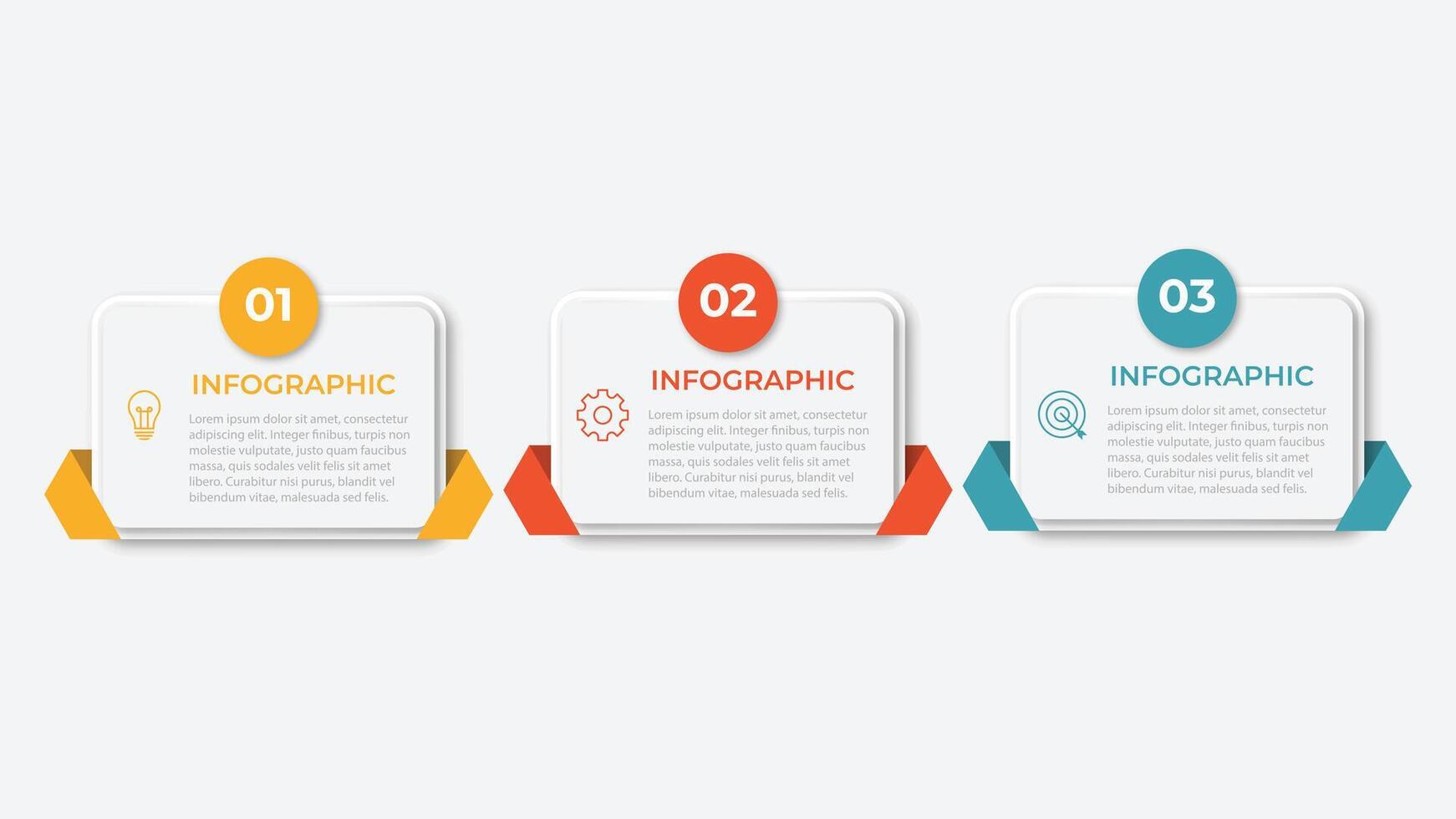 01

INFOGRAPHIC

Lorem ipsum dolor sit amet, consectetur adipiscing elit. Integer finibus, turpis non molestie vulputate, justo quam faucibus massa, quis sodales velit felis sit amet libero. Curabitur nisi purus, blandit vel bibendum vitae, malesuada sed felis.

02

INFOGRAPHIC

Lorem ipsum dolor sit amet, consectetur adipiscing elit. Integer finibus, turpis non molestie vulputate, justo quam faucibus massa, quis sodales velit felis sit amet libero. Curabitur nisi purus, blandit vel bibendum vitae, malesuada sed felis.

03

INFOGRAPHIC

Lorem ipsum dolor sit amet, consectetur adipiscing elit. Integer finibus, turpis non molestie vulputate, justo quam faucibus massa, quis sodales velit felis sit amet libero. Curabitur nisi purus, blandit vel bibendum vitae, malesuada sed felis.