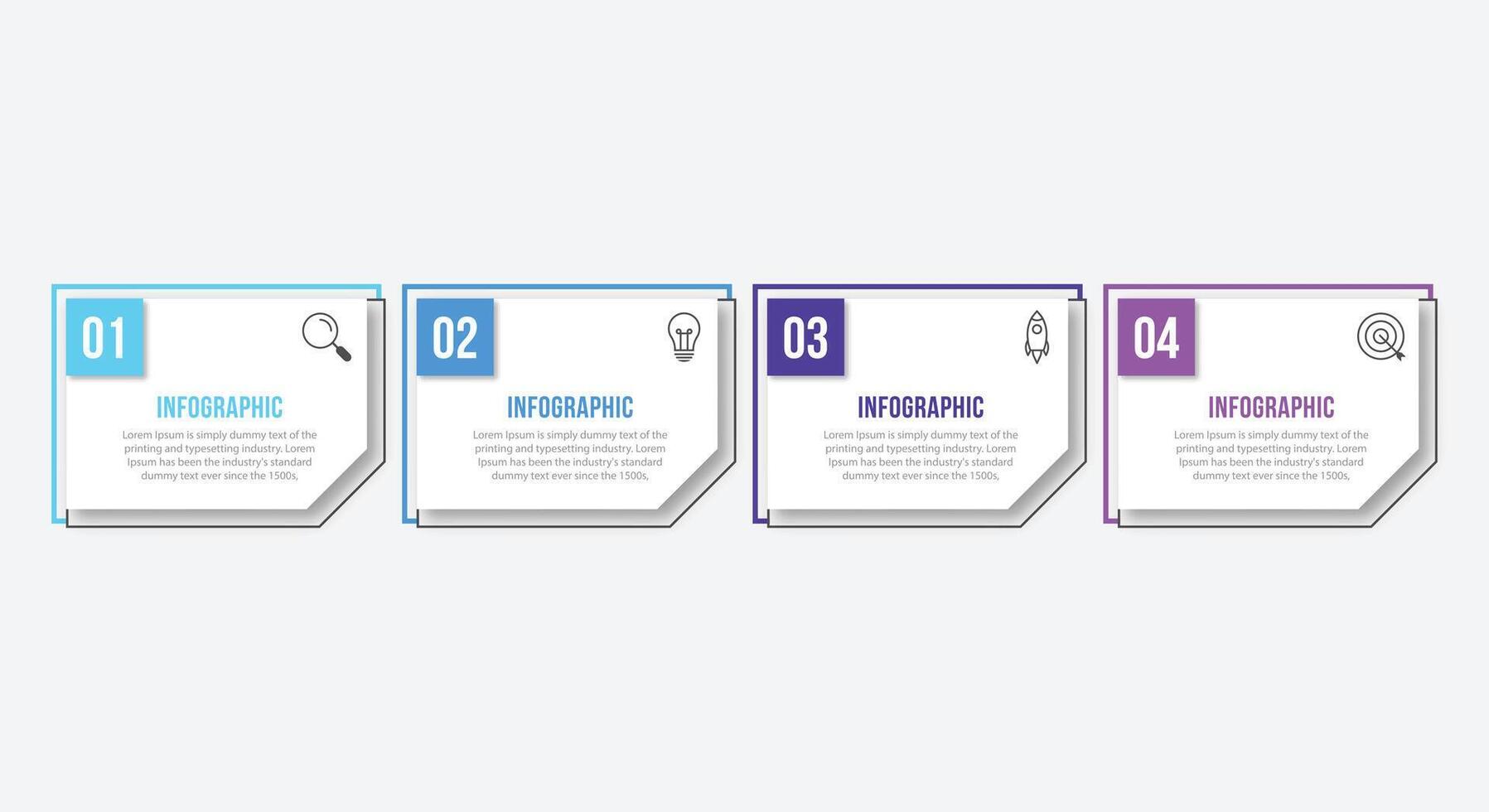 01

INFOGRAPHIC

Lorem Ipsum is simply dummy text of the printing and typesetting industry. Lorem Ipsum has been the industry's standard dummy text ever since the 1500s,

02

INFOGRAPHIC

Lorem Ipsum is simply dummy text of the printing and typesetting industry. Lorem Ipsum has been the industry's standard dummy text ever since the 1500s,

03

INFOGRAPHIC

Lorem Ipsum is simply dummy text of the printing and typesetting industry. Lorem Ipsum has been the industry's standard dummy text ever since the 1500s,

04

INFOGRAPHIC

Lorem Ipsum is simply dummy text of the printing and typesetting industry. Lorem Ipsum has been the industry's standard dummy text ever since the 1500s,