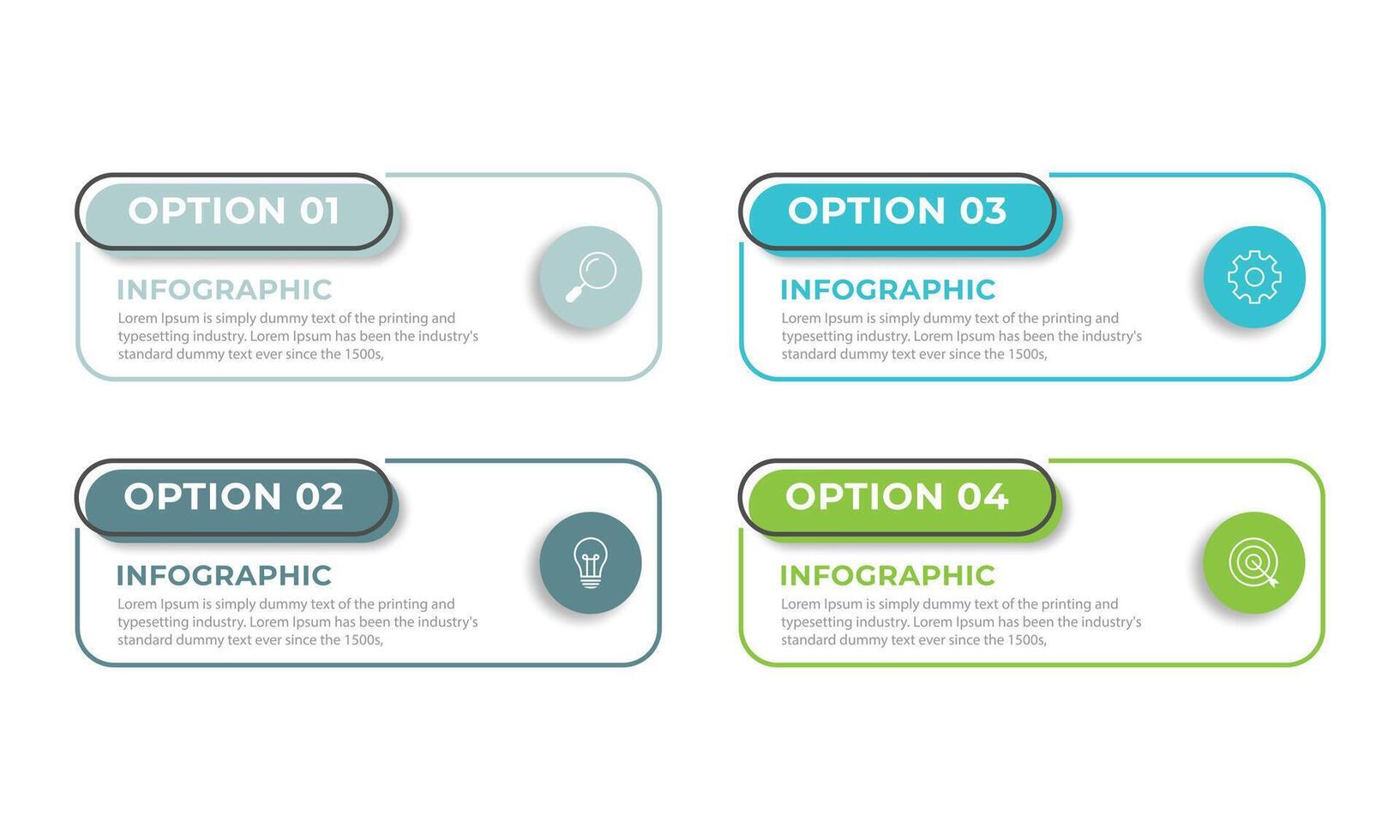 OPTION 01

INFOGRAPHIC

Lorem Ipsum is simply dummy text of the printing and typesetting industry. Lorem Ipsum has been the industry's standard dummy text ever since the 1500s,

OPTION 02

INFOGRAPHIC

Lorem Ipsum is simply dummy text of the printing and typesetting industry. Lorem Ipsum has been the industry's standard dummy text ever since the 1500s,

OPTION 03

INFOGRAPHIC

Lorem Ipsum is simply dummy text of the printing and typesetting industry. Lorem Ipsum has been the industry's standard dummy text ever since the 1500s,

OPTION 04

INFOGRAPHIC

Lorem Ipsum is simply dummy text of the printing and typesetting industry. Lorem Ipsum has been the industry's standard dummy text ever since the 1500s,