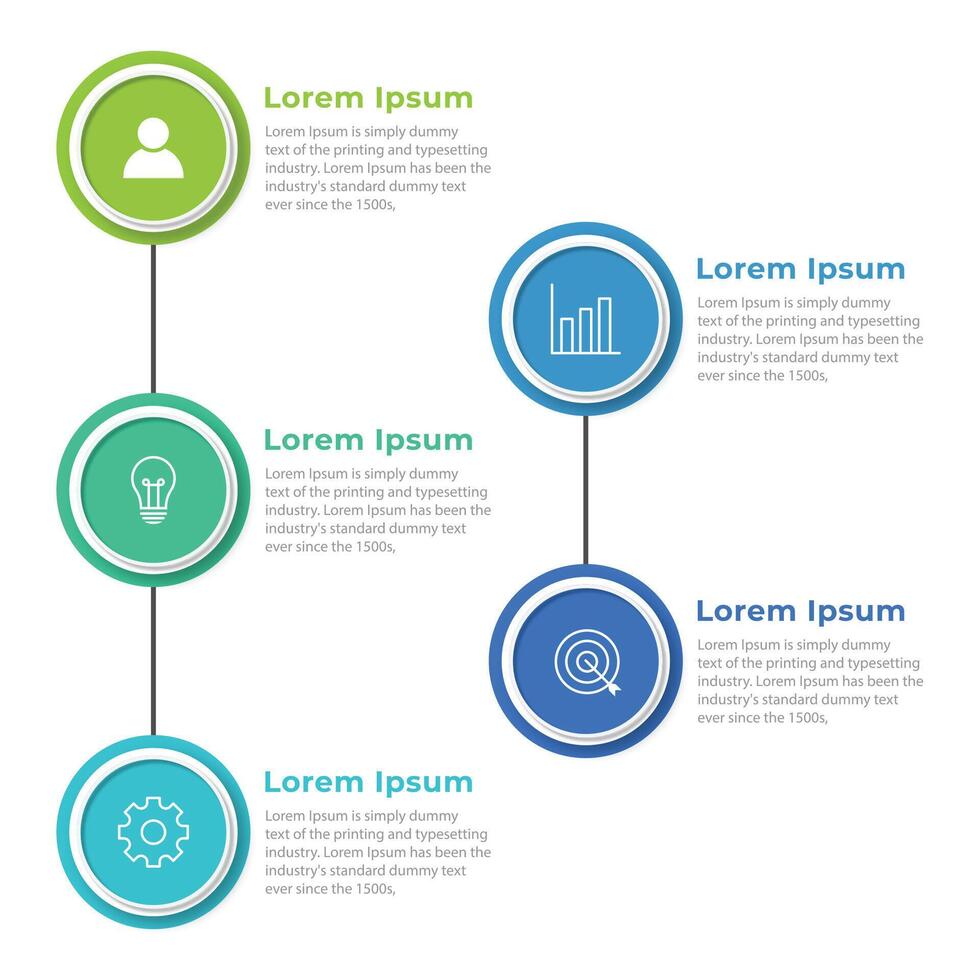 Lorem Ipsum
Lorem Ipsum is simply dummy text of the printing and typesetting industry. Lorem Ipsum has been the industry's standard dummy text ever since the 1500s,

Lorem Ipsum
Lorem Ipsum is simply dummy text of the printing and typesetting industry. Lorem Ipsum has been the industry's standard dummy text ever since the 1500s,

Lorem Ipsum
Lorem Ipsum is simply dummy text of the printing and typesetting industry. Lorem Ipsum has been the industry's standard dummy text ever since the 1500s,

Lorem Ipsum
Lorem Ipsum is simply dummy text of the printing and typesetting industry. Lorem Ipsum has been the industry's standard dummy text ever since the 1500s,

Lorem Ipsum
Lorem Ipsum is simply dummy text of the printing and typesetting industry. Lorem Ipsum has been the industry's standard dummy text ever since the 1500s,