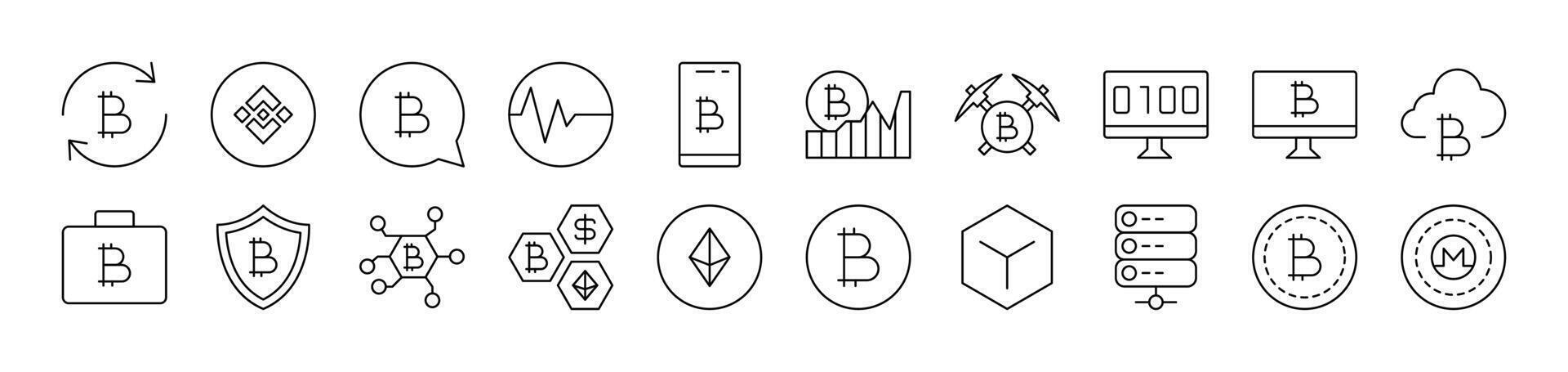 0100