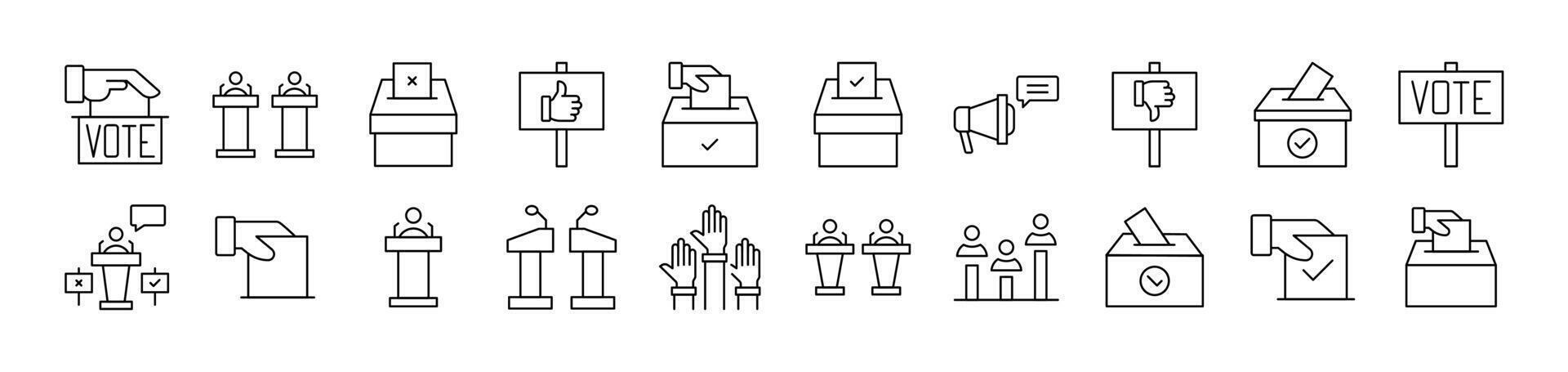 VOTE

VOTE