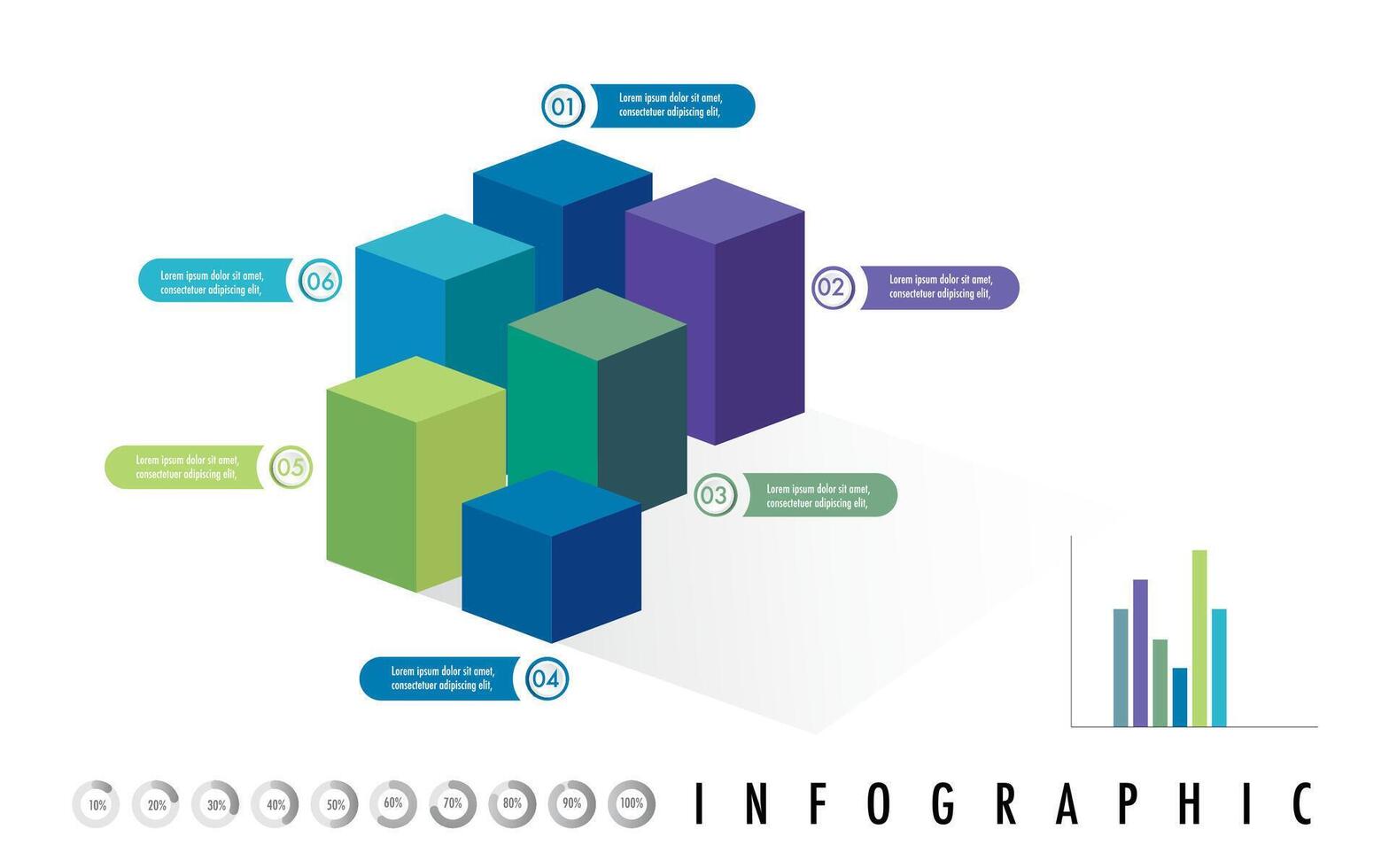 01 Lorem ipsum dolor sit amet, consectetuer adipiscing elit,

Lorem ipsum dolor sit amet, consectetuer adipiscing elit, 06

02 Lorem ipsum dolor sit amet, consectetuer adipiscing elit,

Lorem ipsum dolor sit amet, consectetuer adipiscing elit, 05

03 Lorem ipsum dolor sit amet, consectetuer adipiscing elit,

Lorem ipsum dolor sit amet, consectetuer adipiscing elit, 04

10% 20% 30% 40% 50% 60% 70% 80% 90% 100%

INFOGRAPHIC