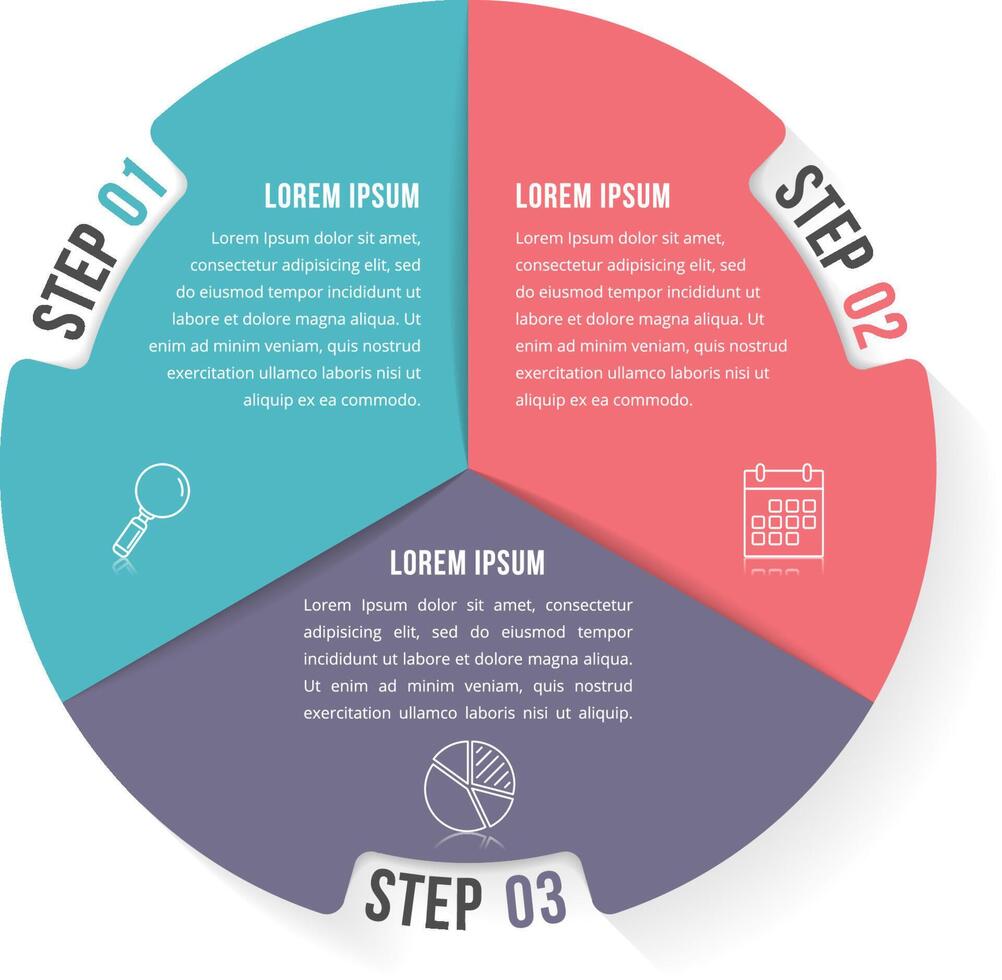 STEP 01

LOREM IPSUM

Lorem Ipsum dolor sit amet, consectetur adipisicing elit, sed do eiusmod tempor incididunt ut labore et dolore magna aliqua. Ut enim ad minim veniam, quis nostrud exercitation ullamco laboris nisi ut aliquip ex ea commodo.

STEP 02

LOREM IPSUM

Lorem Ipsum dolor sit amet, consectetur adipisicing elit, sed do eiusmod tempor incididunt ut labore et dolore magna aliqua. Ut enim ad minim veniam, quis nostrud exercitation ullamco laboris nisi ut aliquip ex ea commodo.

LOREM IPSUM

Lorem Ipsum dolor sit amet, consectetur adipisicing elit, sed do eiusmod tempor incididunt ut labore et dolore magna aliqua. Ut enim ad minim veniam, quis nostrud exercitation ullamco laboris nisi ut aliquip.

STEP 03