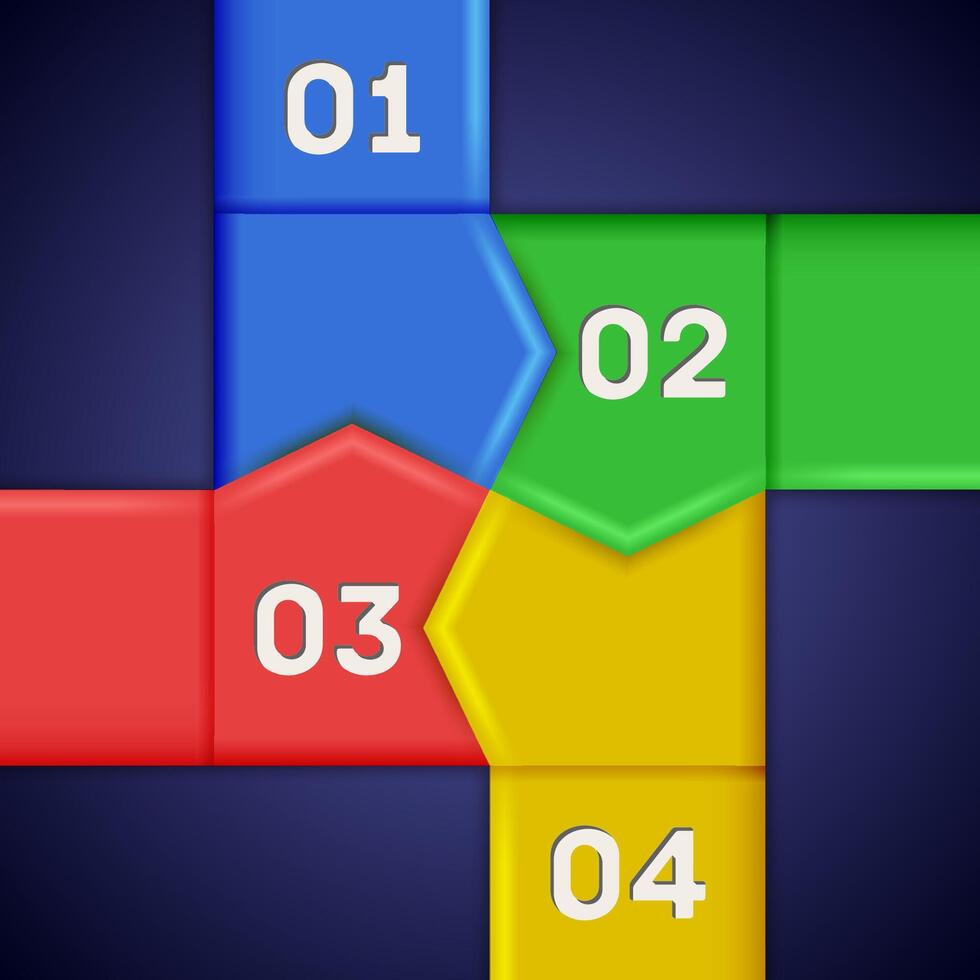 01

02

03

04