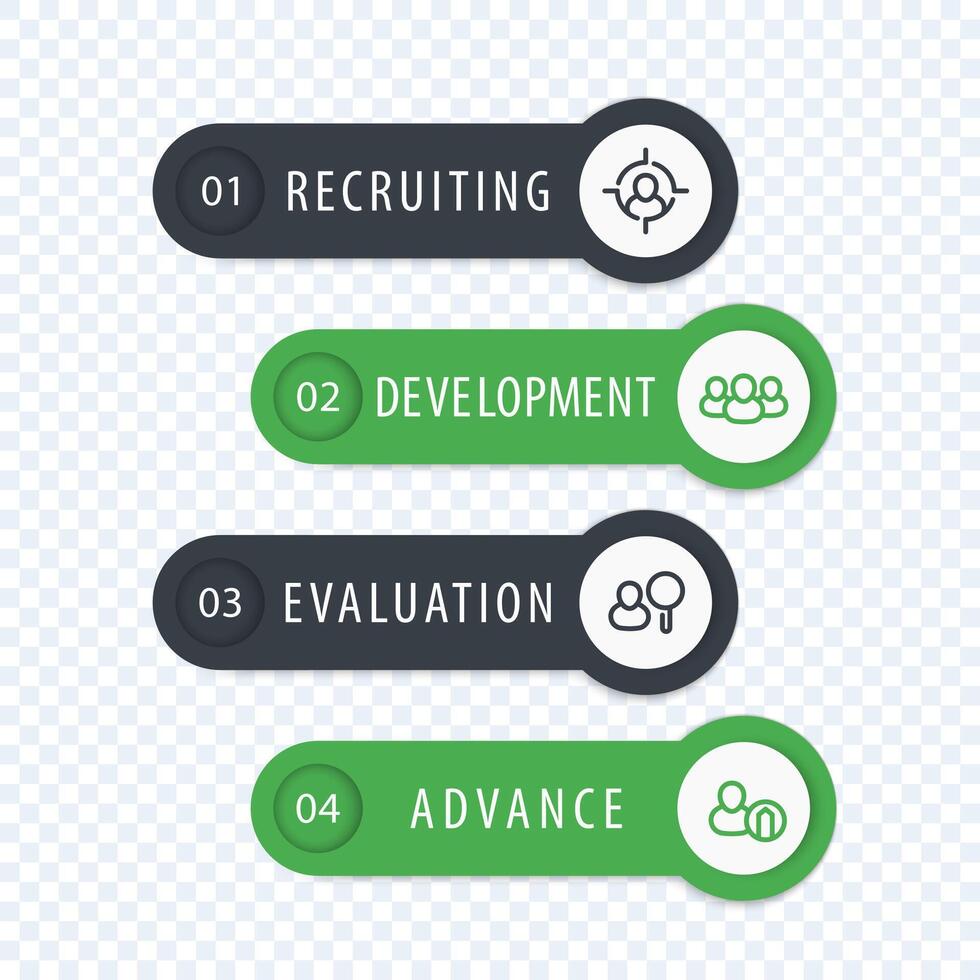 01 RECRUITING

02 DEVELOPMENT

03 EVALUATION

04 ADVANCE