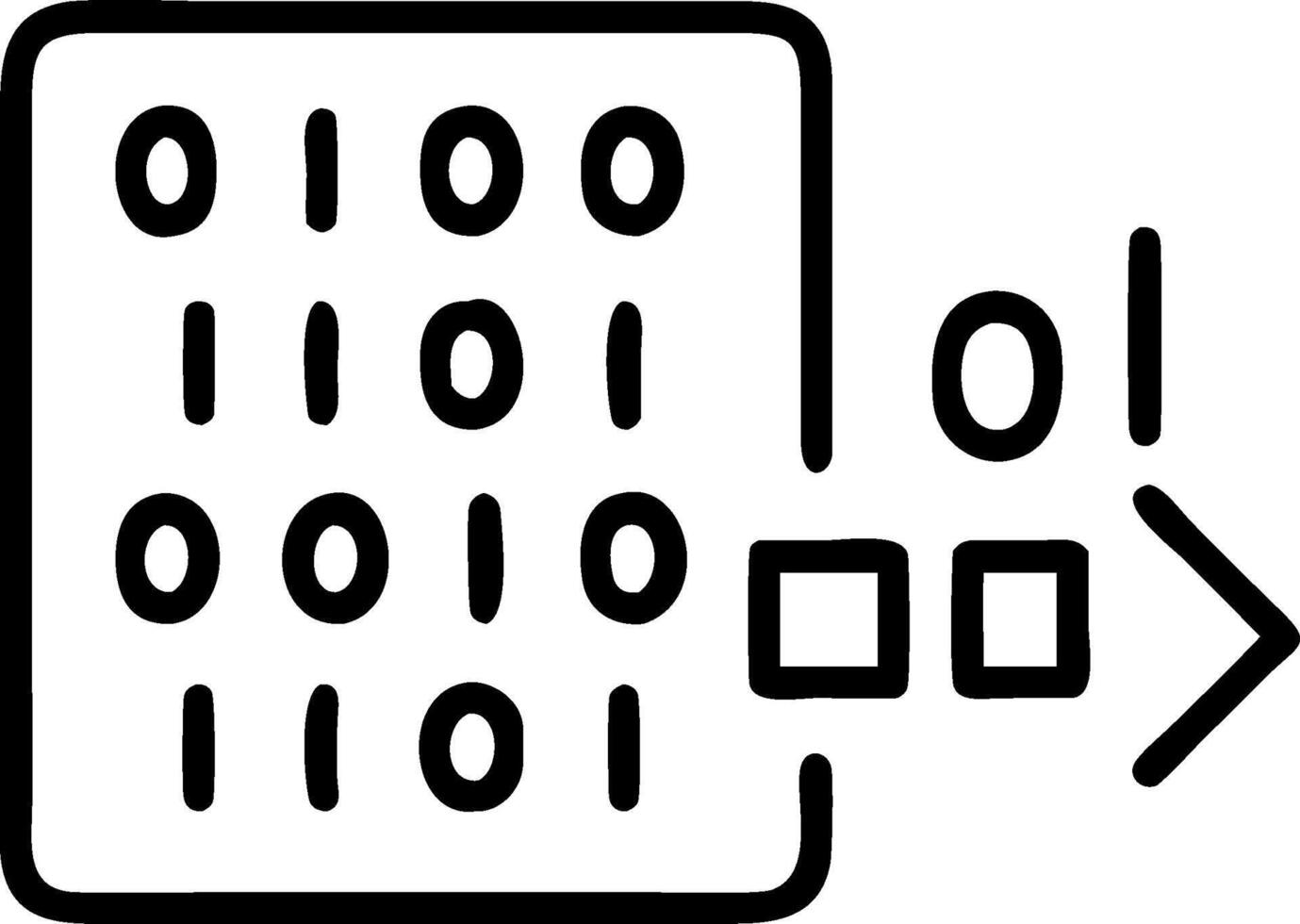 0100
1101
0010
1101
01