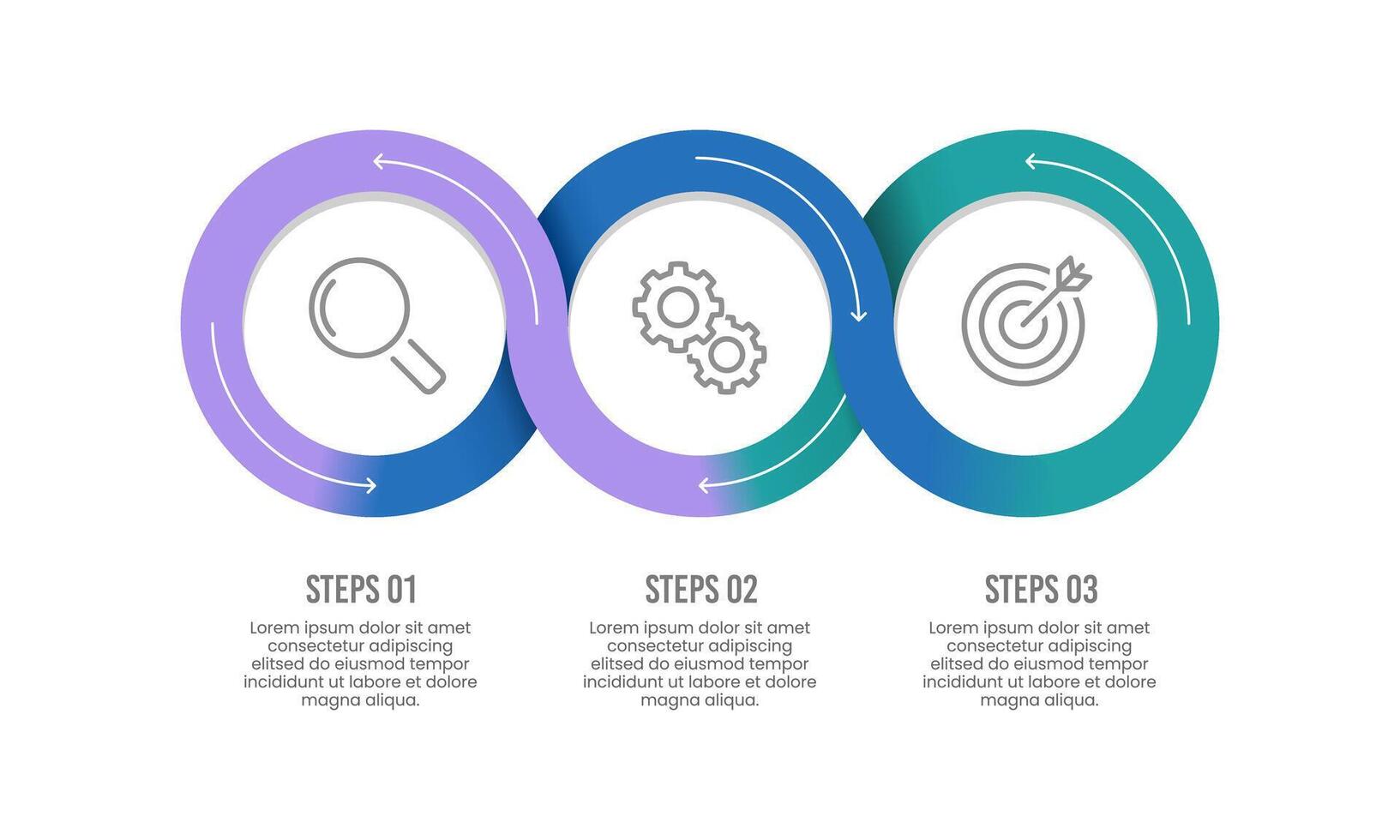 STEPS 01

Lorem ipsum dolor sit amet consectetur adipiscing elitsed do eiusmod tempor incididunt ut labore et dolore magna aliqua.

STEPS 02

Lorem ipsum dolor sit amet consectetur adipiscing elitsed do eiusmod tempor incididunt ut labore et dolore magna aliqua.

STEPS 03

Lorem ipsum dolor sit amet consectetur adipiscing elitsed do eiusmod tempor incididunt ut labore et dolore magna aliqua.