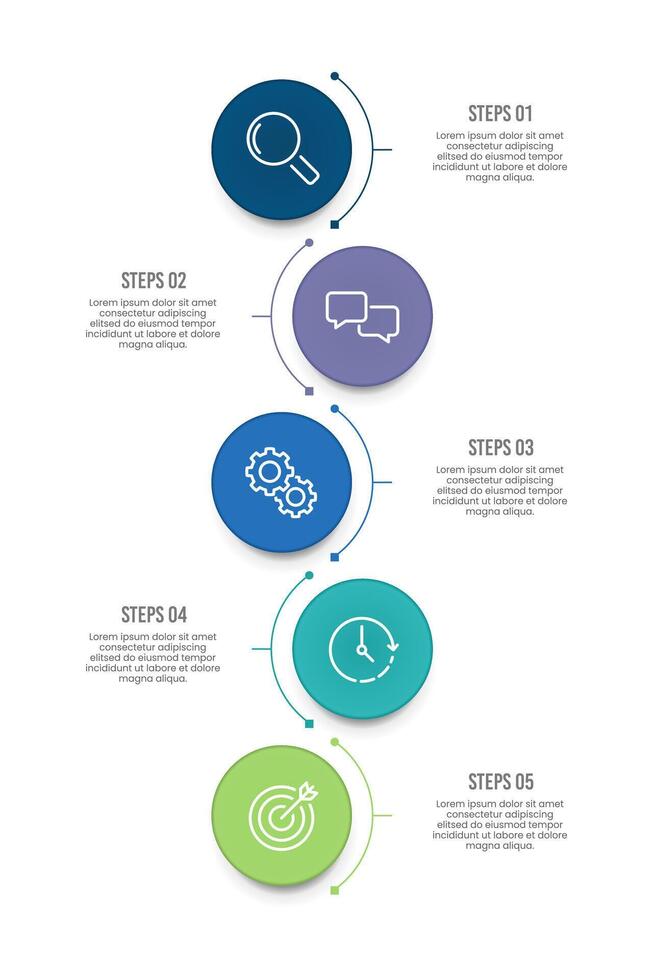 STEPS 01
Lorem ipsum dolor sit amet consectetur adipiscing elitsed do eiusmod tempor incididunt ut labore et dolore magna aliqua.

STEPS 02
Lorem ipsum dolor sit amet consectetur adipiscing elitsed do eiusmod tempor incididunt ut labore et dolore magna aliqua.

STEPS 03
Lorem ipsum dolor sit amet consectetur adipiscing elitsed do eiusmod tempor incididunt ut labore et dolore magna aliqua.

STEPS 04
Lorem ipsum dolor sit amet consectetur adipiscing elitsed do eiusmod tempor incididunt ut labore et dolore magna aliqua.

STEPS 05
Lorem ipsum dolor sit amet consectetur adipiscing elitsed do eiusmod tempor incididunt ut labore et dolore magna aliqua.