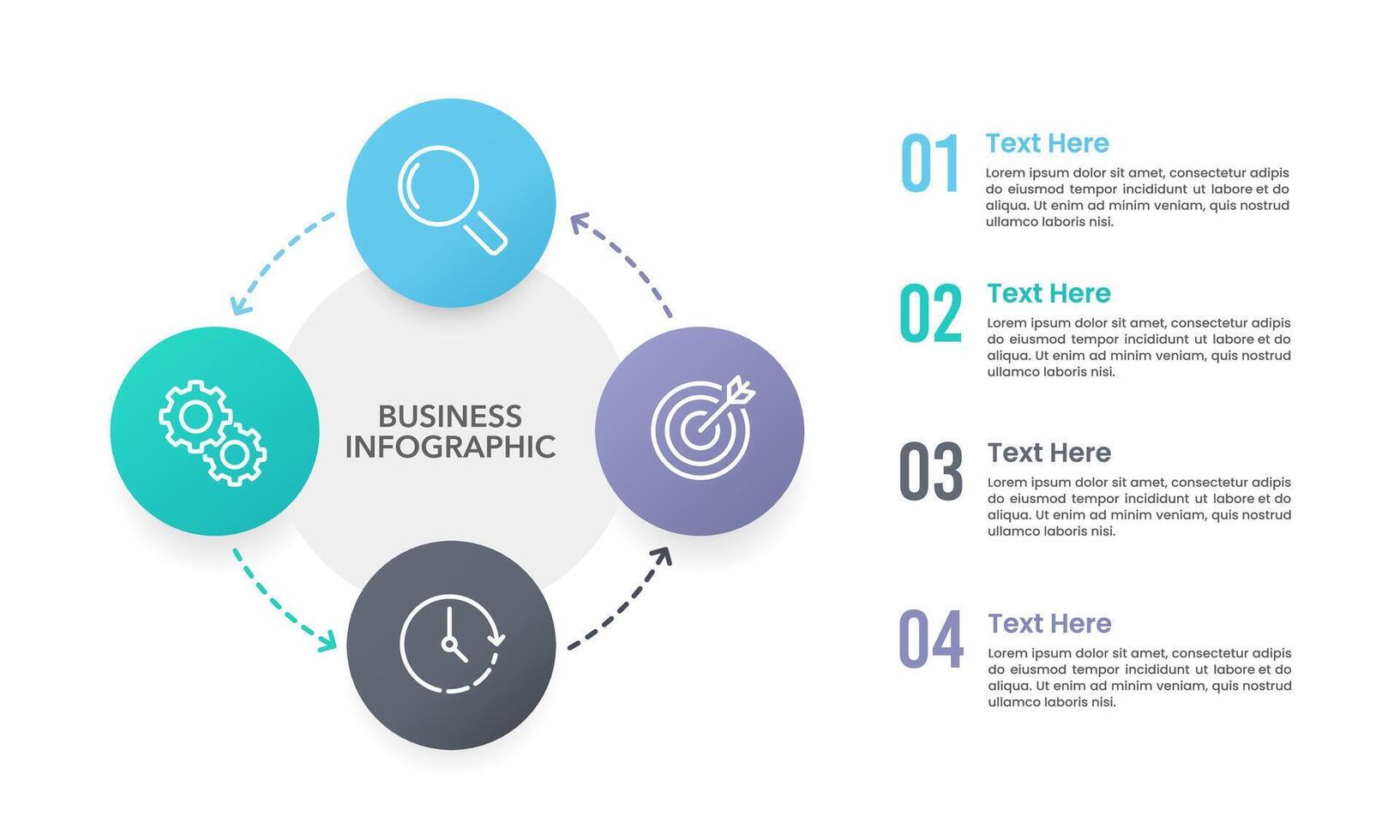 BUSINESS INFOGRAPHIC

01 Text Here
Lorem ipsum dolor sit amet, consectetur adipis do eiusmod tempor incididunt ut labore et do aliqua. Ut enim ad minim veniam, quis nostrud ullamco laboris nisi.

02 Text Here
Lorem ipsum dolor sit amet, consectetur adipis do eiusmod tempor incididunt ut labore et do aliqua. Ut enim ad minim veniam, quis nostrud ullamco laboris nisi.

03 Text Here
Lorem ipsum dolor sit amet, consectetur adipis do eiusmod tempor incididunt ut labore et do aliqua. Ut enim ad minim veniam, quis nostrud ullamco laboris nisi.

04 Text Here
Lorem ipsum dolor sit amet, consectetur adipis do eiusmod tempor incididunt ut labore et do aliqua. Ut enim ad minim veniam, quis nostrud ullamco laboris nisi.