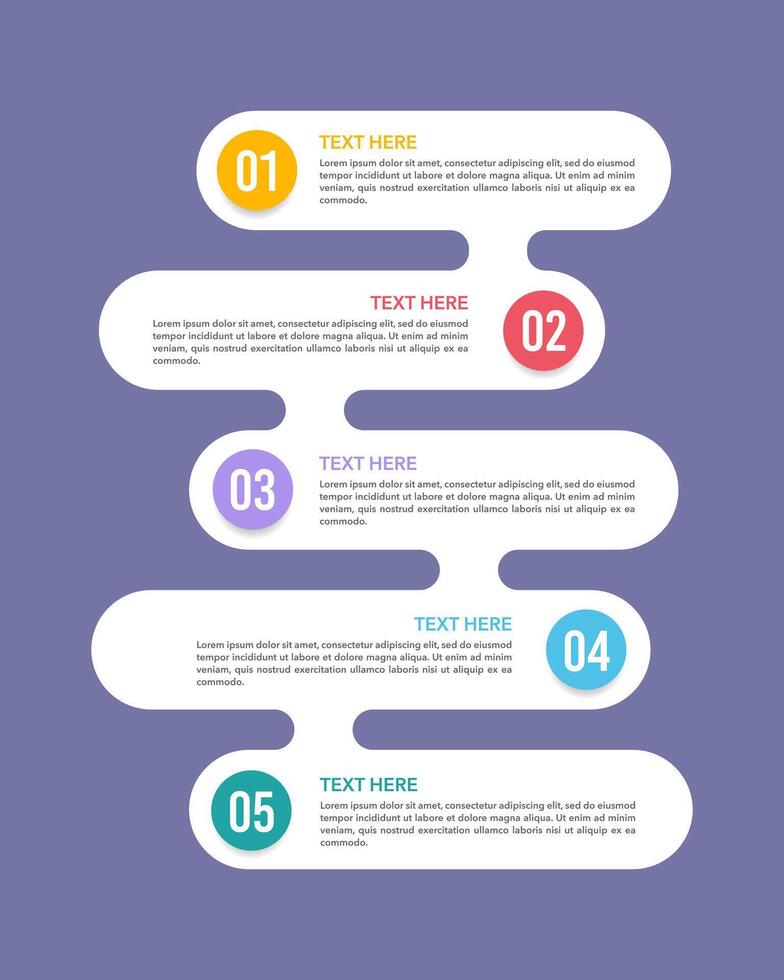 01

TEXT HERE

Lorem ipsum dolor sit amet, consectetur adipiscing elit, sed do eiusmod tempor incididunt ut labore et dolore magna aliqua. Ut enim ad minim veniam, quis nostrud exercitation ullamco laboris nisi ut aliquip ex ea commodo.

TEXT HERE

Lorem ipsum dolor sit amet, consectetur adipiscing elit, sed do eiusmod tempor incididunt ut labore et dolore magna aliqua. Ut enim ad minim veniam, quis nostrud exercitation ullamco laboris nisi ut aliquip ex ea commodo.

02

03

TEXT HERE

Lorem ipsum dolor sit amet, consectetur adipiscing elit, sed do eiusmod tempor incididunt ut labore et dolore magna aliqua. Ut enim ad minim veniam, quis nostrud exercitation ullamco laboris nisi ut aliquip ex ea commodo.

TEXT HERE

Lorem ipsum dolor sit amet, consectetur adipiscing elit, sed do eiusmod tempor incididunt ut labore et dolore magna aliqua. Ut enim ad minim veniam, quis nostrud exercitation ullamco laboris nisi ut aliquip ex ea commodo.

04

05

TEXT HERE

Lorem ipsum dolor sit amet, consectetur adipiscing elit, sed do eiusmod tempor incididunt ut labore et dolore magna aliqua. Ut enim ad minim veniam, quis nostrud exercitation ullamco laboris nisi ut aliquip ex ea commodo.