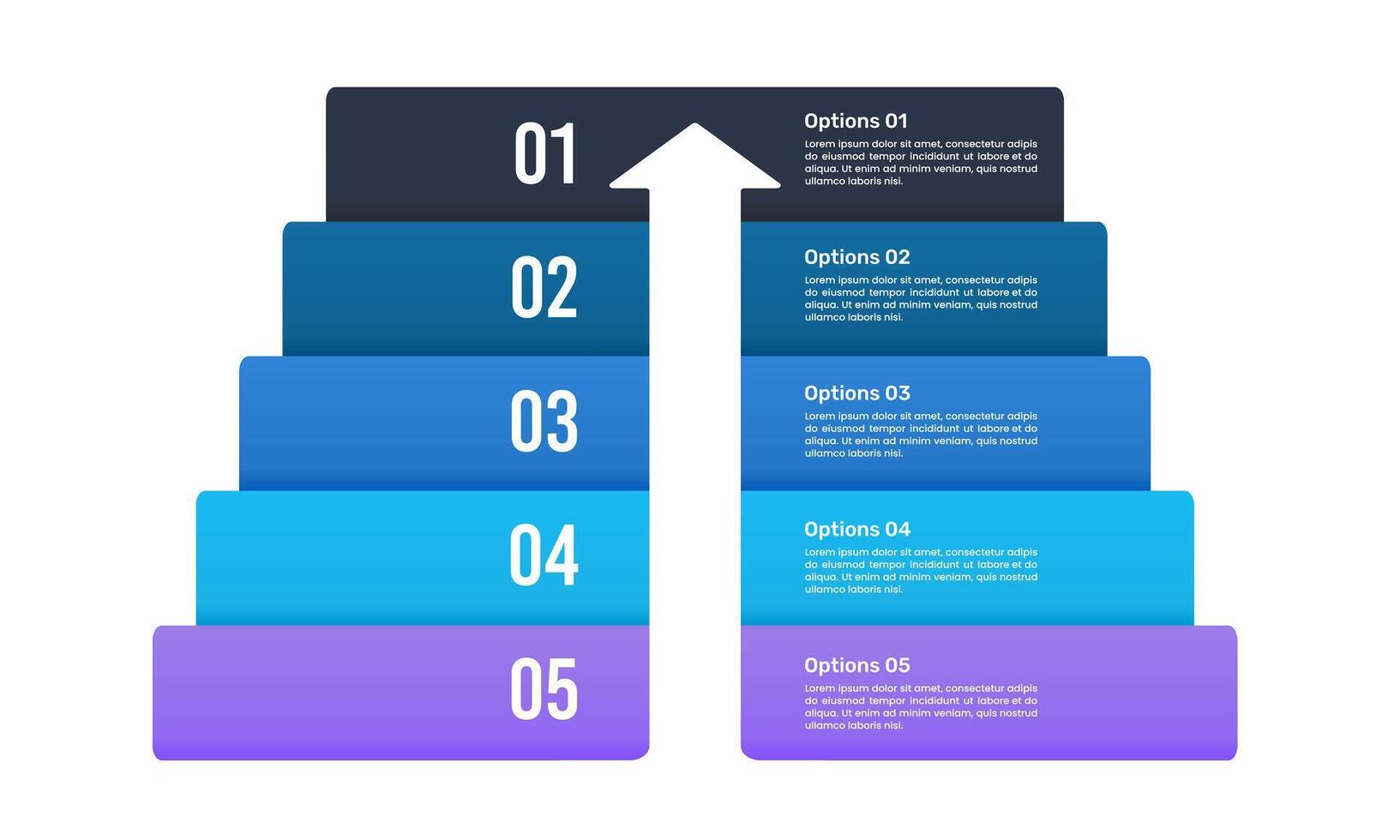 01

Options 01
Lorem ipsum dolor sit amet, consectetur adipis do eiusmod tempor incididunt ut labore et do aliqua. Ut enim ad minim veniam, quis nostrud ullamco laboris nisi.

02

Options 02
Lorem ipsum dolor sit amet, consectetur adipis do eiusmod tempor incididunt ut labore et do aliqua. Ut enim ad minim veniam, quis nostrud ullamco laboris nisi.

03

Options 03
Lorem ipsum dolor sit amet, consectetur adipis do eiusmod tempor incididunt ut labore et do aliqua. Ut enim ad minim veniam, quis nostrud ullamco laboris nisi.

04

Options 04
Lorem ipsum dolor sit amet, consectetur adipis do eiusmod tempor incididunt ut labore et do aliqua. Ut enim ad minim veniam, quis nostrud ullamco laboris nisi.

05

Options 05
Lorem ipsum dolor sit amet, consectetur adipis do eiusmod tempor incididunt ut labore et do aliqua. Ut enim ad minim veniam, quis nostrud ullamco laboris nisi.