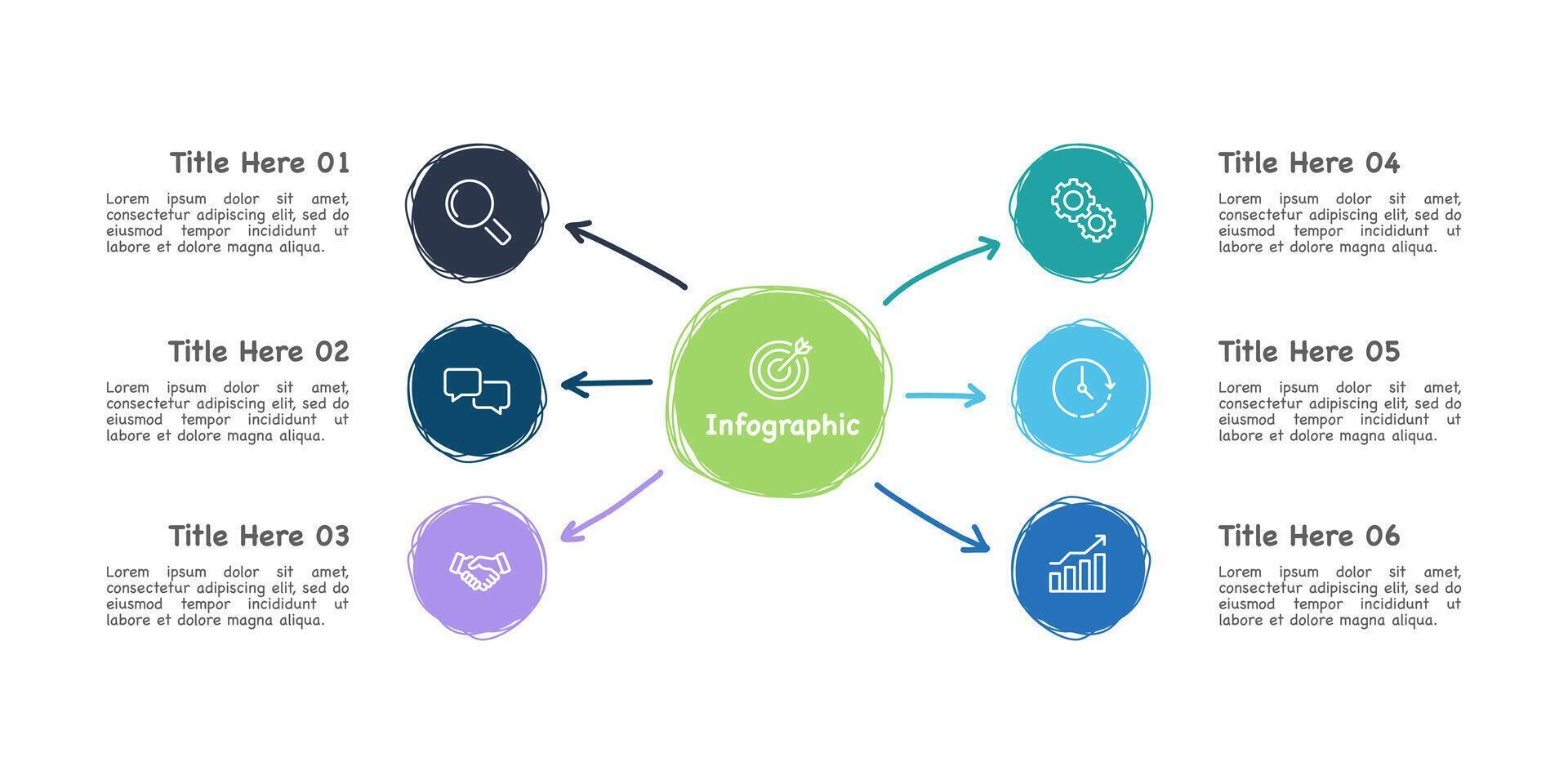 Title Here 01

Lorem ipsum dolor sit amet, consectetur adipiscing elit, sed do eiusmod tempor incididunt ut labore et dolore magna aliqua.

Title Here 02

Lorem ipsum dolor sit amet, consectetur adipiscing elit, sed do eiusmod tempor incididunt ut labore et dolore magna aliqua.

Title Here 03

Lorem ipsum dolor sit amet, consectetur adipiscing elit, sed do eiusmod tempor incididunt ut labore et dolore magna aliqua.

Infographic

Title Here 04

Lorem ipsum dolor sit amet, consectetur adipiscing elit, sed do eiusmod tempor incididunt ut labore et dolore magna aliqua.

Title Here 05

Lorem ipsum dolor sit amet, consectetur adipiscing elit, sed do eiusmod tempor incididunt ut labore et dolore magna aliqua.

Title Here 06

Lorem ipsum dolor sit amet, consectetur adipiscing elit, sed do eiusmod tempor incididunt ut labore et dolore magna aliqua.