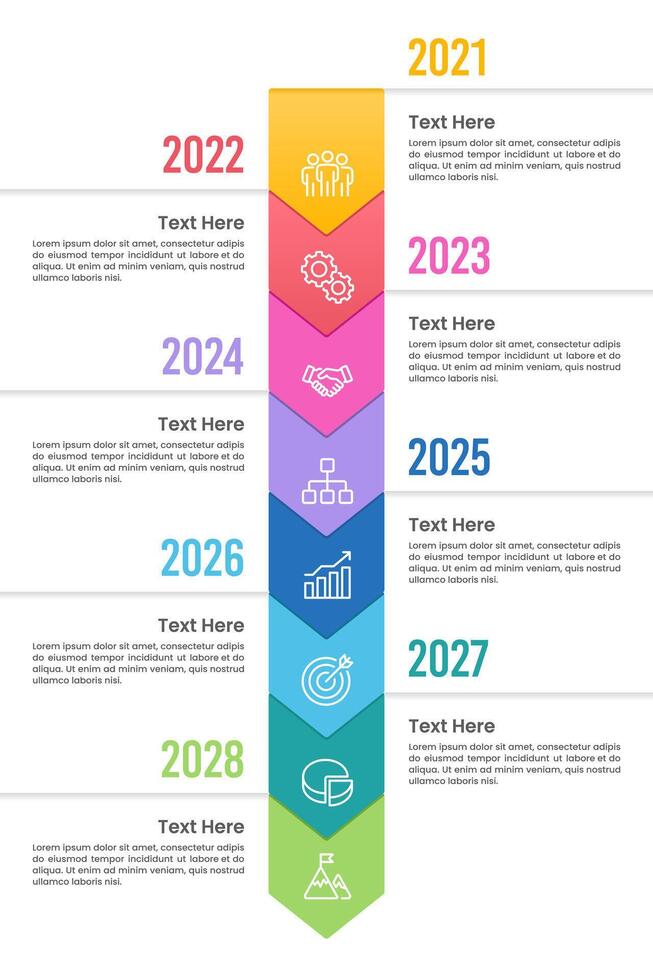 2021

Text Here
Lorem ipsum dolor sit amet, consectetur adipis do eiusmod tempor incididunt ut labore et do aliqua. Ut enim ad minim veniam, quis nostrud ullamco laboris nisi.

2022

Text Here
Lorem ipsum dolor sit amet, consectetur adipis do eiusmod tempor incididunt ut labore et do aliqua. Ut enim ad minim veniam, quis nostrud ullamco laboris nisi.

2023

Text Here
Lorem ipsum dolor sit amet, consectetur adipis do eiusmod tempor incididunt ut labore et do aliqua. Ut enim ad minim veniam, quis nostrud ullamco laboris nisi.

2024

Text Here
Lorem ipsum dolor sit amet, consectetur adipis do eiusmod tempor incididunt ut labore et do aliqua. Ut enim ad minim veniam, quis nostrud ullamco laboris nisi.

2025

Text Here
Lorem ipsum dolor sit amet, consectetur adipis do eiusmod tempor incididunt ut labore et do aliqua. Ut enim ad minim veniam, quis nostrud ullamco laboris nisi.

2026

Text Here
Lorem ipsum dolor sit amet, consectetur adipis do eiusmod tempor incididunt ut labore et do aliqua. Ut enim ad minim veniam, quis nostrud ullamco laboris nisi.

2027

Text Here
Lorem ipsum dolor sit amet, consectetur adipis do eiusmod tempor incididunt ut labore et do aliqua. Ut enim ad minim veniam, quis nostrud ullamco laboris nisi.

2028

Text Here
Lorem ipsum dolor sit amet, consectetur adipis do eiusmod tempor incididunt ut labore et do aliqua. Ut enim ad minim veniam, quis nostrud ullamco laboris nisi.