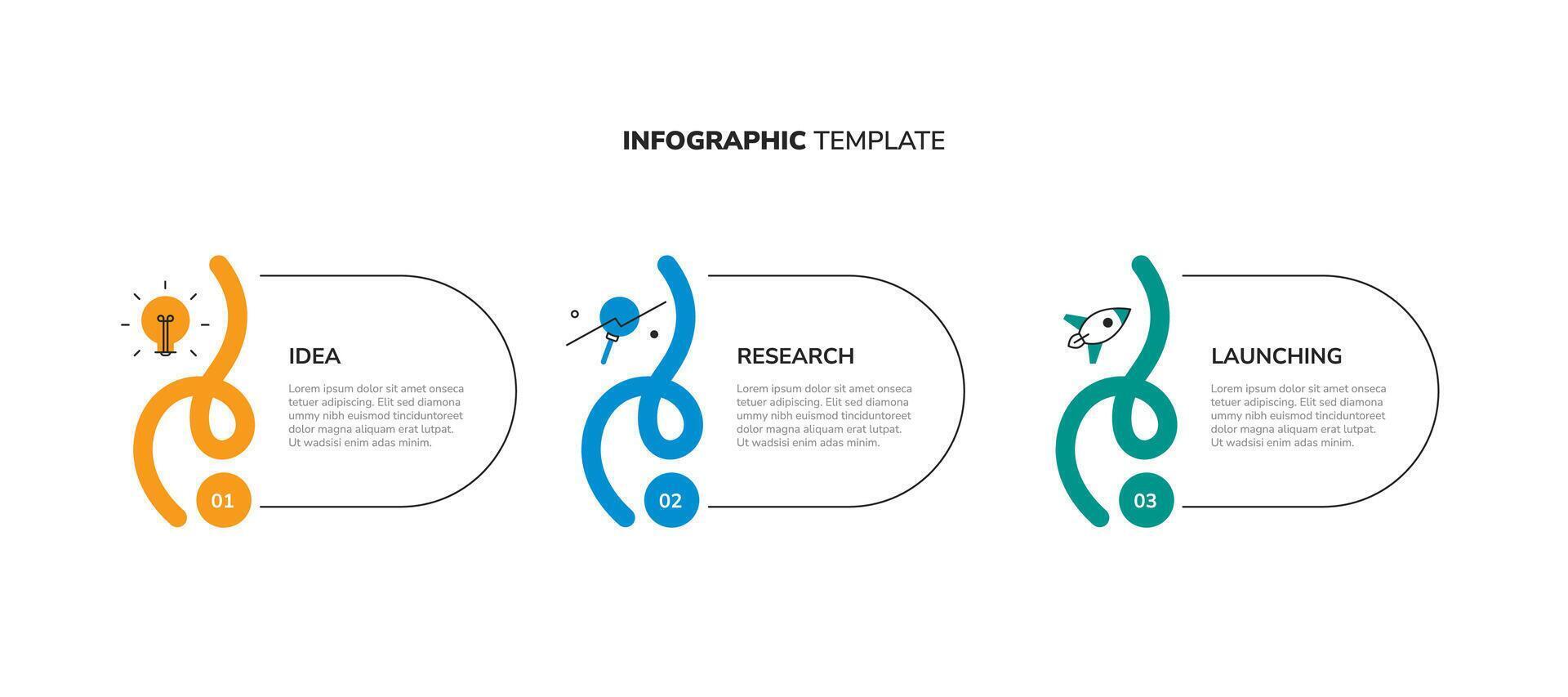 INFOGRAPHIC TEMPLATE

IDEA

Lorem ipsum dolor sit amet onseca tetuer adipiscing. Elit sed diamona ummy nibh euismod tinciduntoreet dolor magna aliquam erat lutpat. Ut wadsisi enim adas minim.

01

RESEARCH

Lorem ipsum dolor sit amet onseca tetuer adipiscing. Elit sed diamona ummy nibh euismod tinciduntoreet dolor magna aliquam erat lutpat. Ut wadsisi enim adas minim.

02

LAUNCHING

Lorem ipsum dolor sit amet onseca tetuer adipiscing. Elit sed diamona ummy nibh euismod tinciduntoreet dolor magna aliquam erat lutpat. Ut wadsisi enim adas minim.

03