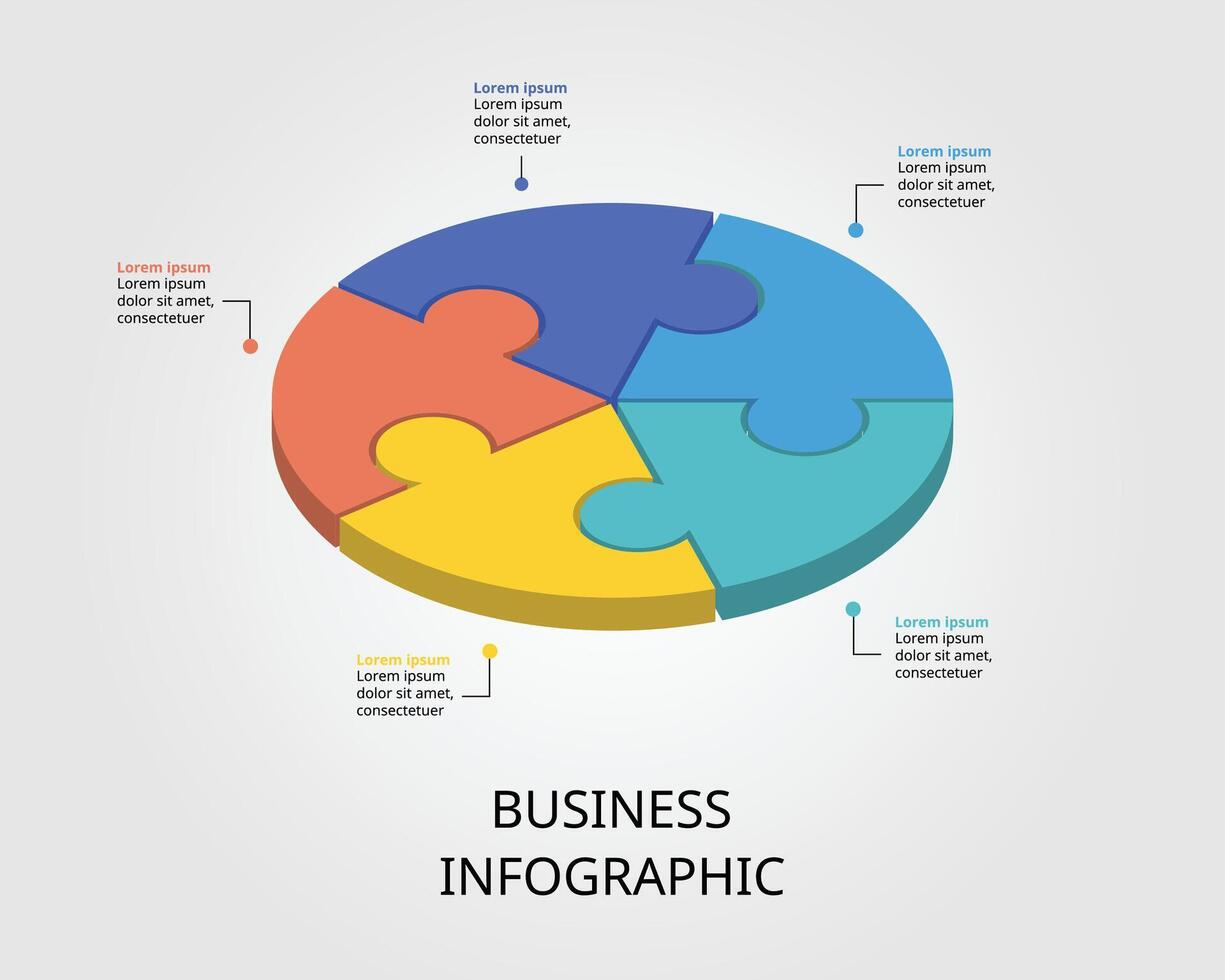 Lorem ipsum
Lorem ipsum dolor sit amet, consectetuer

Lorem ipsum
Lorem ipsum dolor sit amet, consectetuer

Lorem ipsum
Lorem ipsum dolor sit amet, consectetuer

Lorem ipsum
Lorem ipsum dolor sit amet, consectetuer

Lorem ipsum
Lorem ipsum dolor sit amet, consectetuer

BUSINESS
INFOGRAPHIC