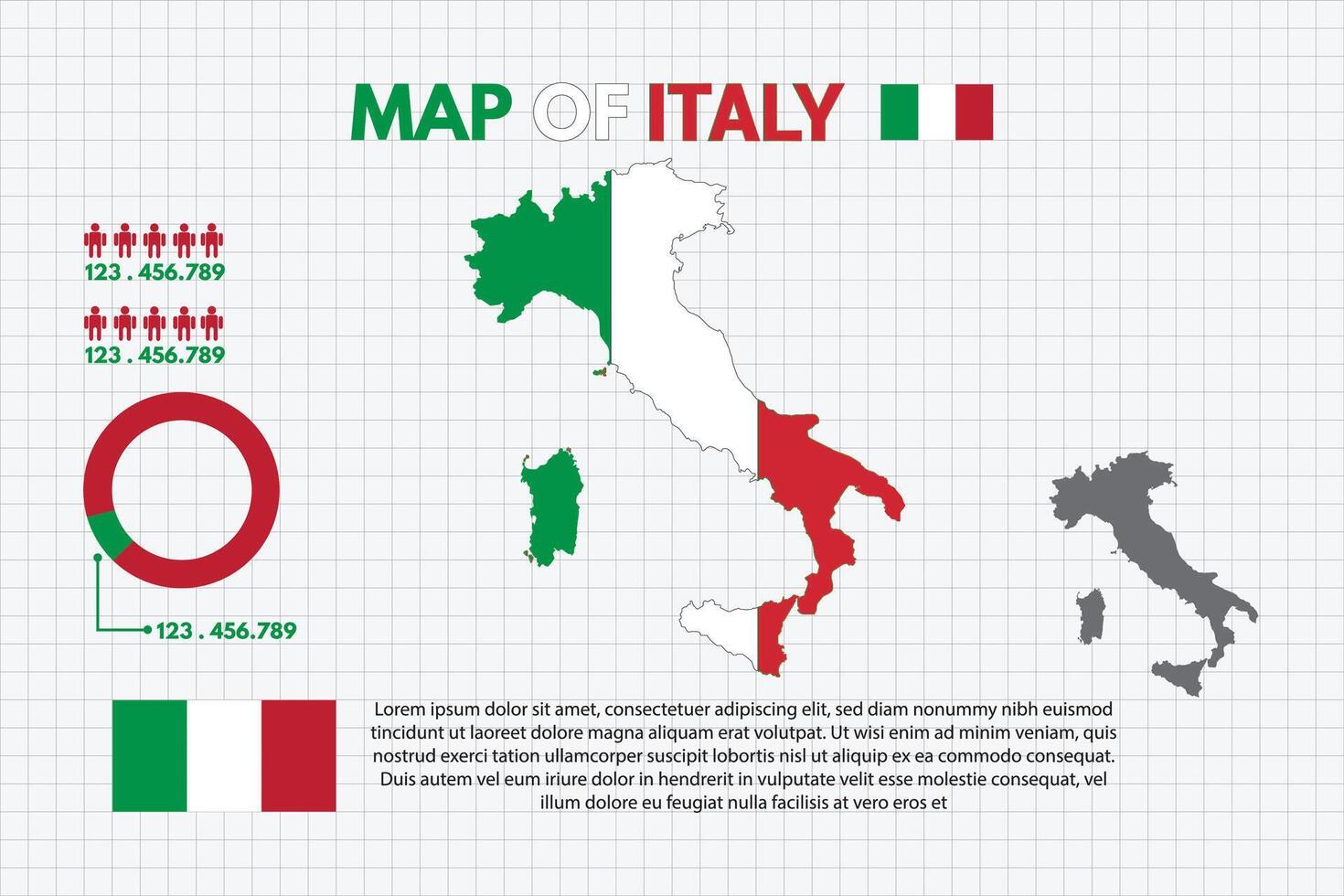 MAP OF ITALY

123 . 456.789

123 . 456.789

123 . 456.789

Lorem ipsum dolor sit amet, consectetuer adipiscing elit, sed diam nonummy nibh euismod tincidunt ut laoreet dolore magna aliquam erat volutpat. Ut wisi enim ad minim veniam, quis nostrud exerci tation ullamcorper suscipit lobortis nisl ut aliquip ex ea commodo consequat. Duis autem vel eum iriure dolor in hendrerit in vulputate velit esse molestie consequat, vel illum dolore eu feugiat nulla facilisis at vero eros et