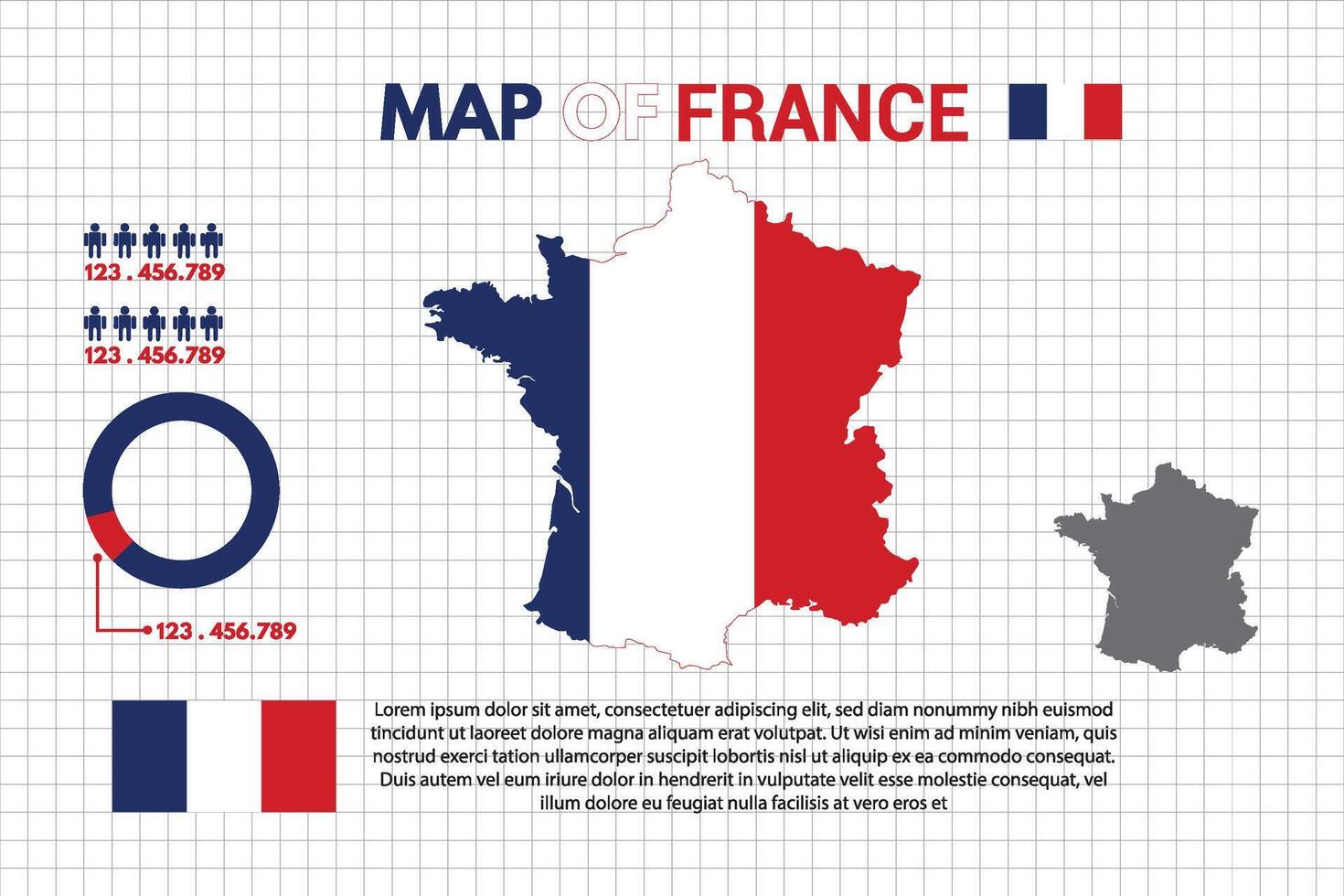 MAP OF FRANCE

123 . 456.789

123 . 456.789

123 . 456.789

Lorem ipsum dolor sit amet, consectetuer adipiscing elit, sed diam nonummy nibh euismod tincidunt ut laoreet dolore magna aliquam erat volutpat. Ut wisi enim ad minim veniam, quis nostrud exerci tation ullamcorper suscipit lobortis nisl ut aliquip ex ea commodo consequat. Duis autem vel eum iriure dolor in hendrerit in vulputate velit esse molestie consequat, vel illum dolore eu feugiat nulla facilisis at vero eros et