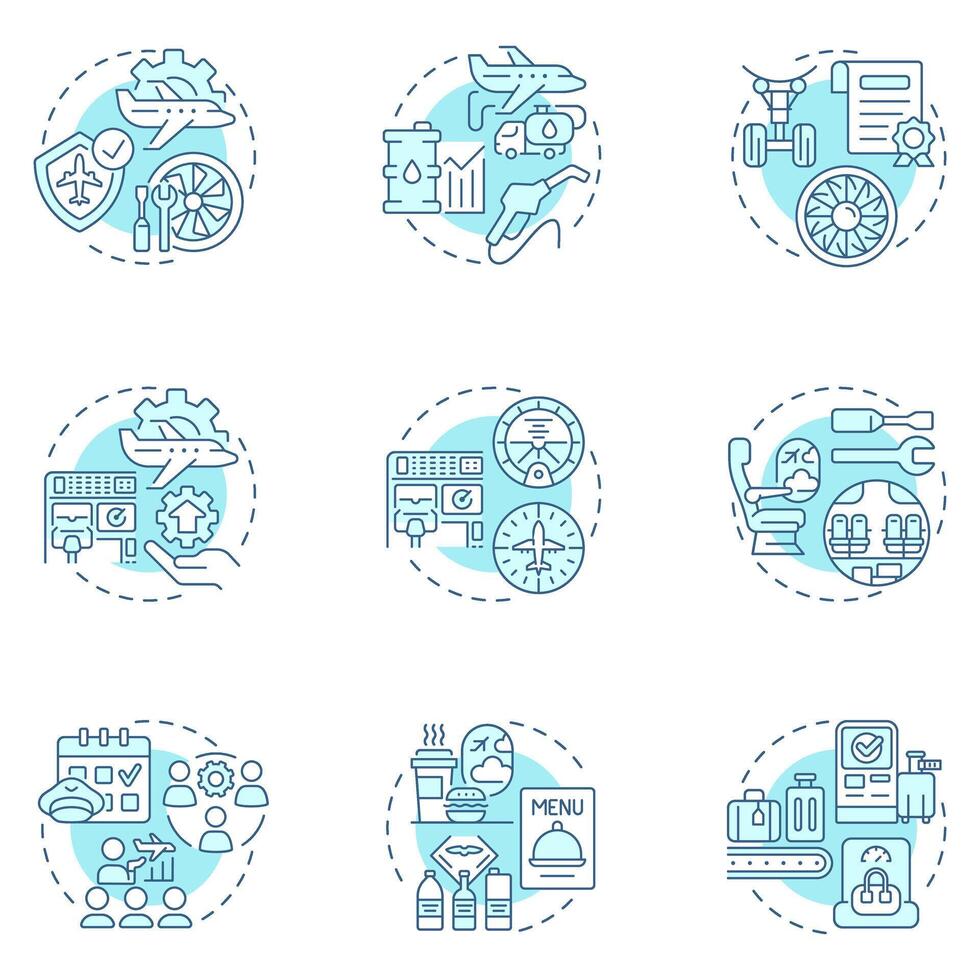 MENU