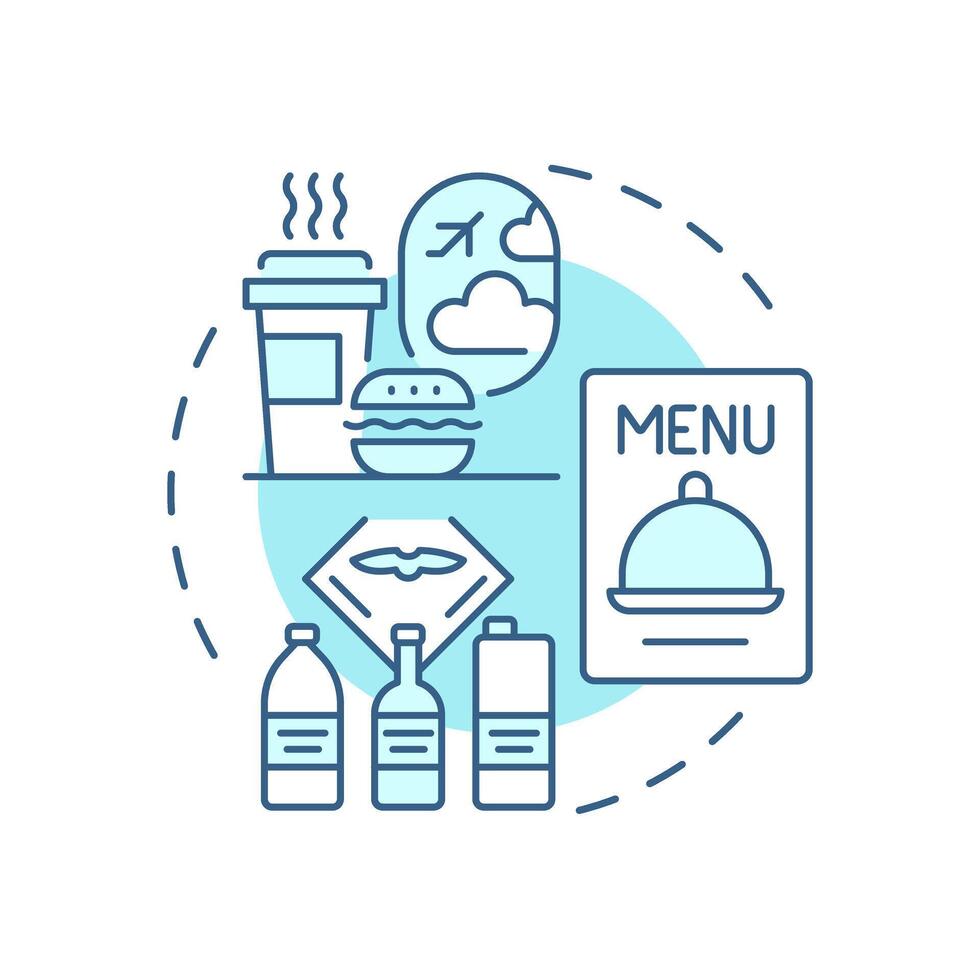 MENU