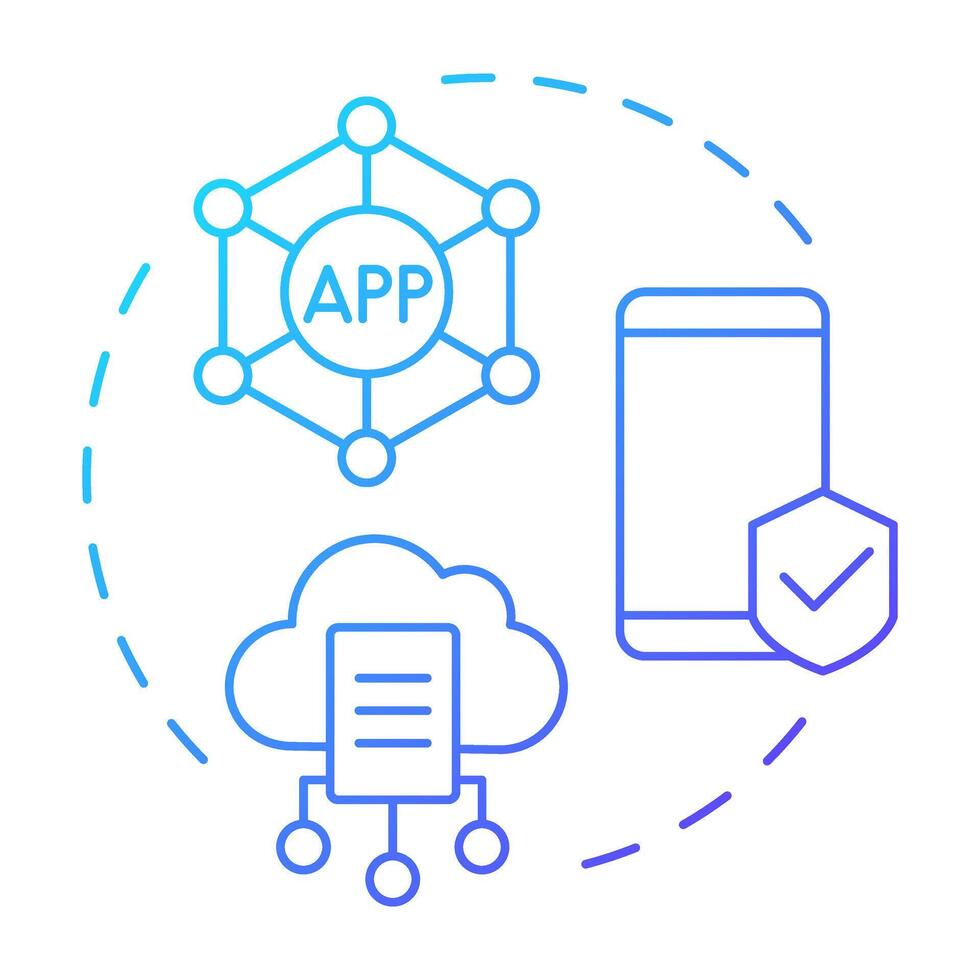 APP