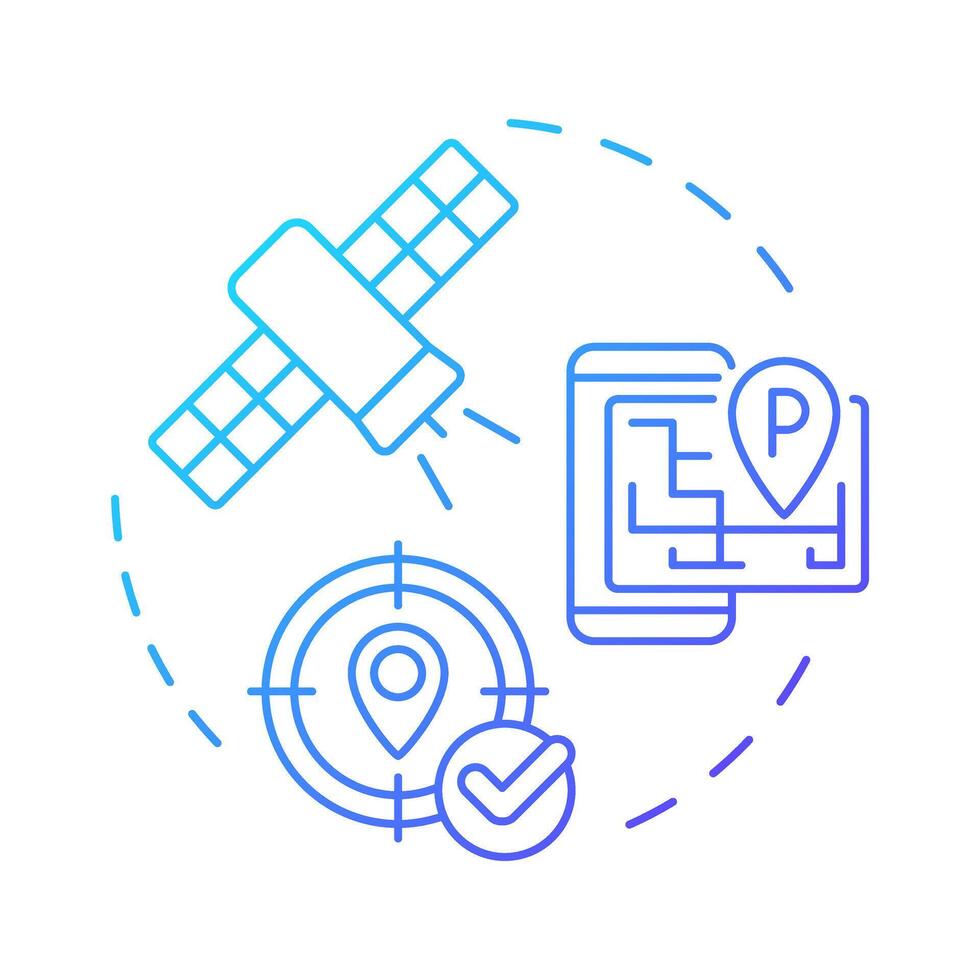 P