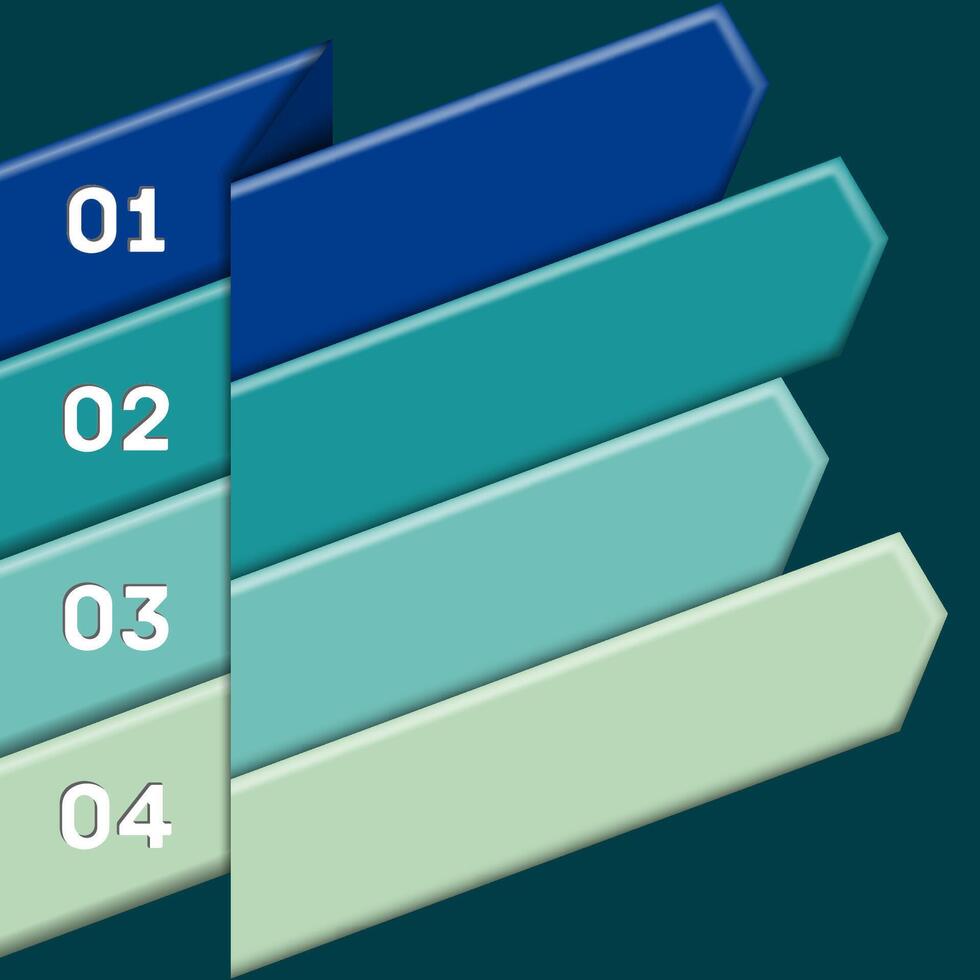 01

02

03

04