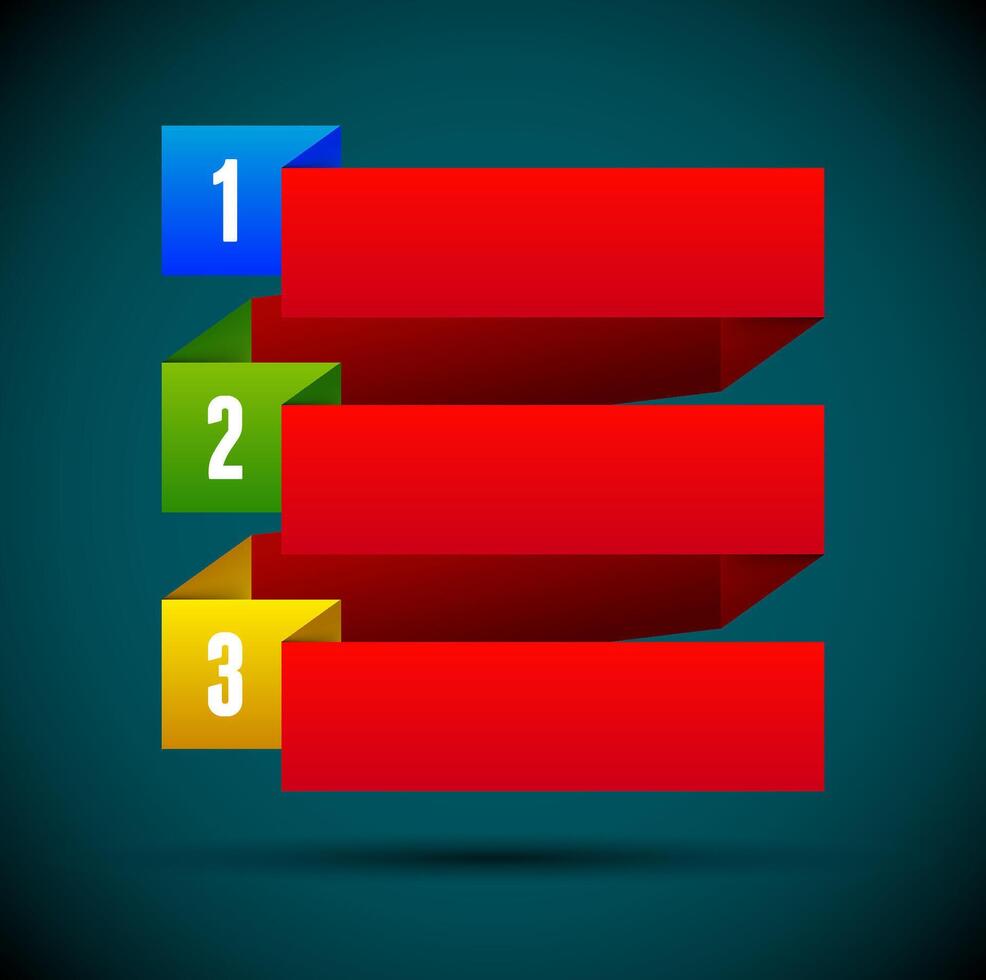 1
2
3