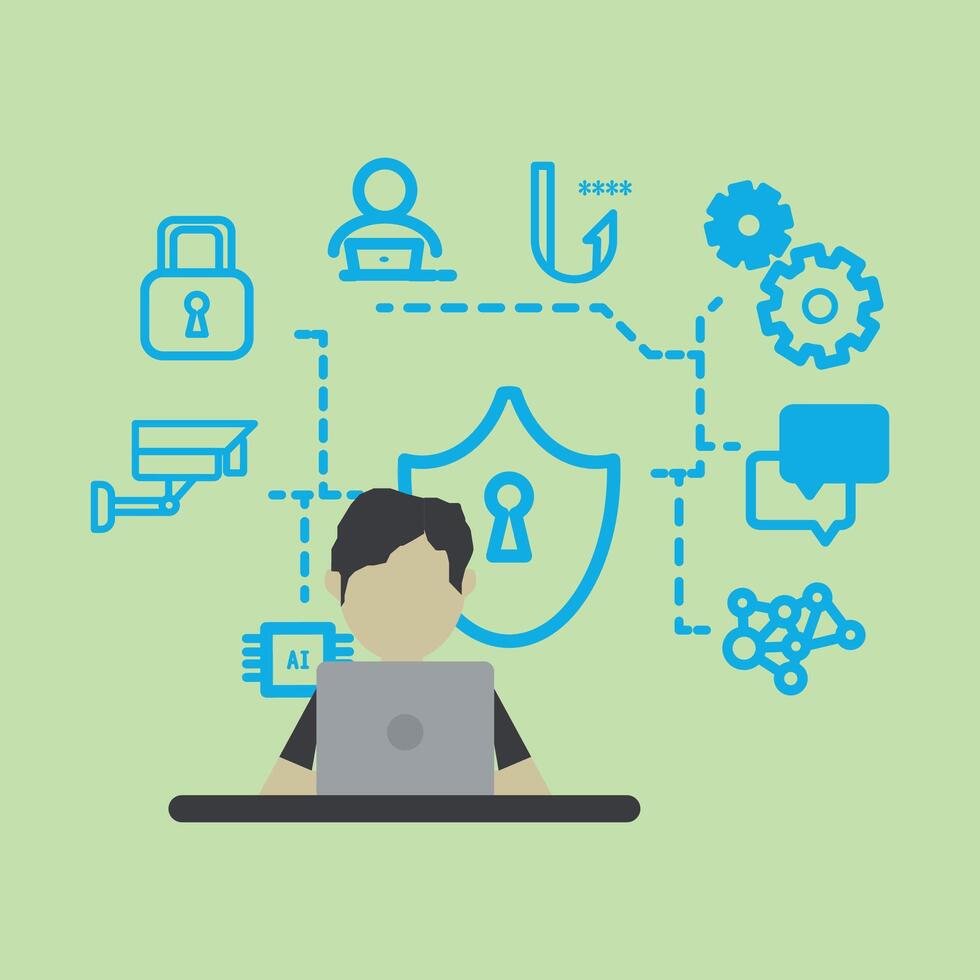 ****

AI