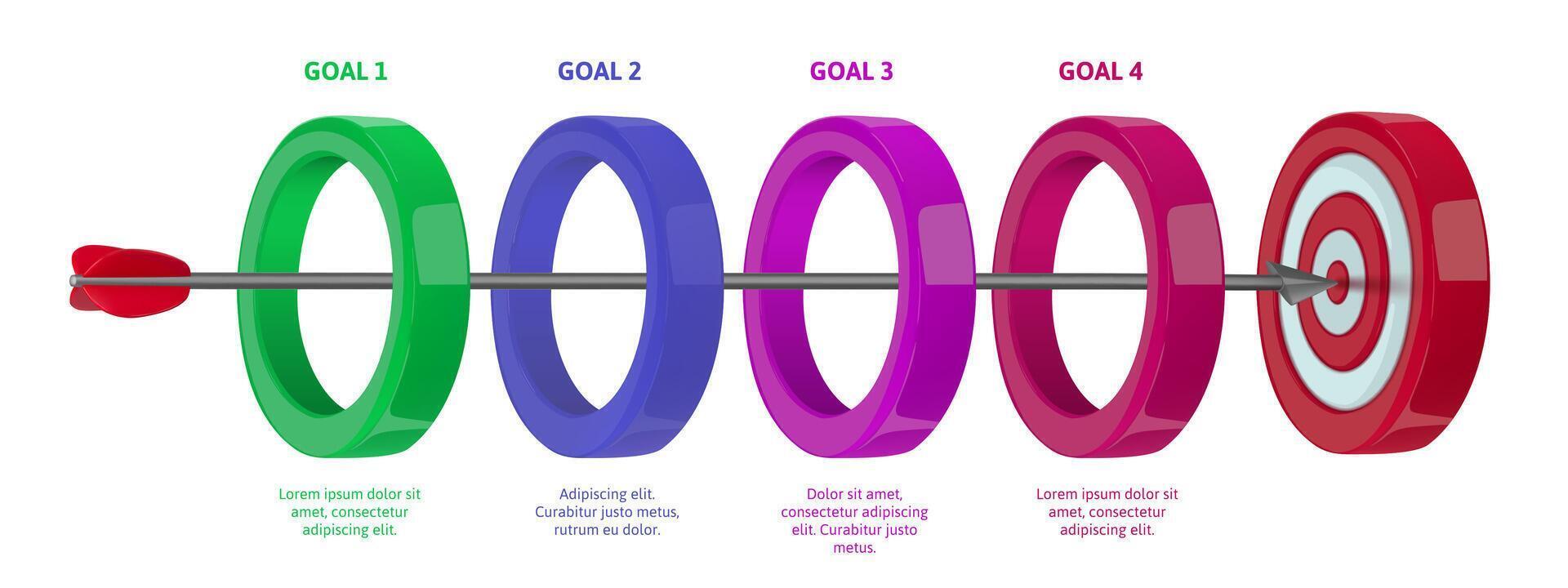 GOAL 1

GOAL 2

GOAL 3

GOAL 4

Lorem ipsum dolor sit amet, consectetur adipiscing elit.

Adipiscing elit. Curabitur justo metus, rutrum eu dolor.

Dolor sit amet, consectetur adipiscing elit. Curabitur justo metus.

Lorem ipsum dolor sit amet, consectetur adipiscing elit.