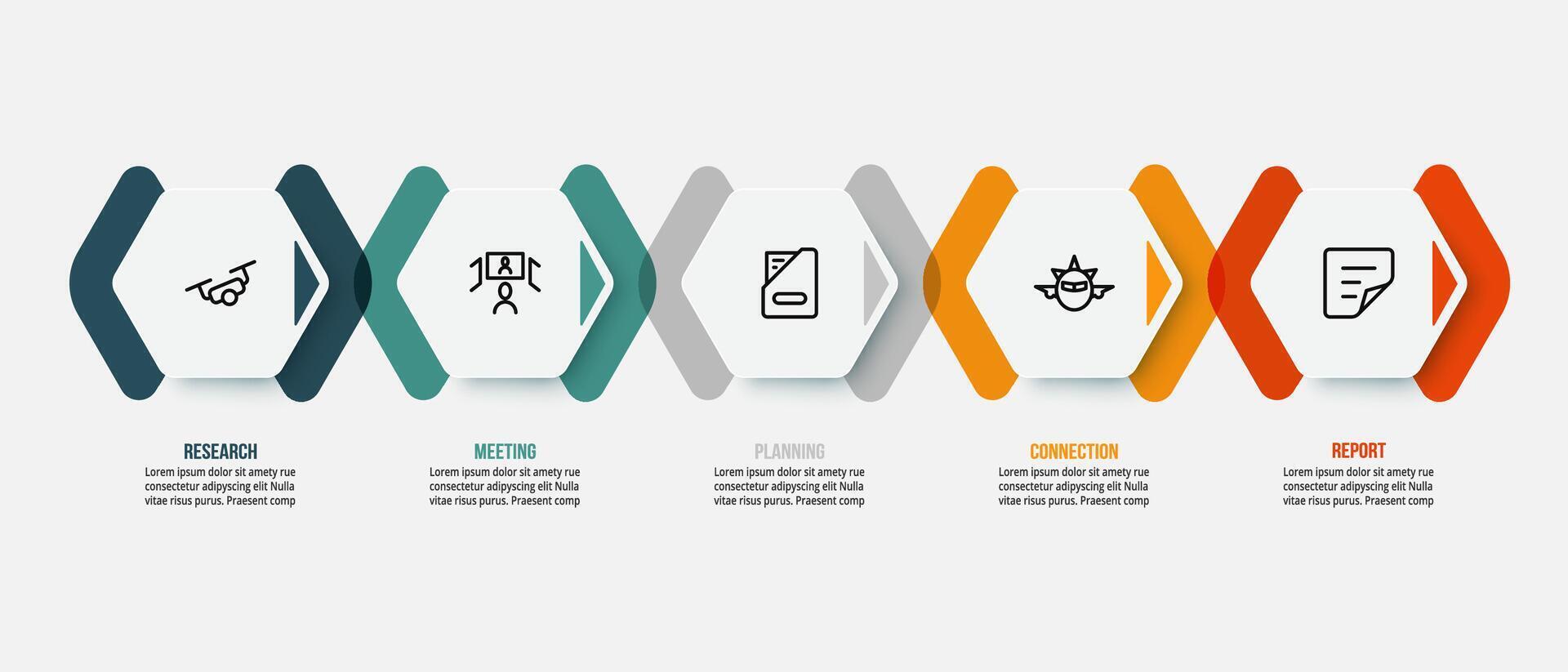 RESEARCH
Lorem ipsum dolor sit amety rue consectetur adipyscing elit Nulla vitae risus purus. Praesent comp

MEETING
Lorem ipsum dolor sit amety rue consectetur adipyscing elit Nulla vitae risus purus. Praesent comp

PLANNING
Lorem ipsum dolor sit amety rue consectetur adipyscing elit Nulla vitae risus purus. Praesent comp

CONNECTION
Lorem ipsum dolor sit amety rue consectetur adipyscing elit Nulla vitae risus purus. Praesent comp

REPORT
Lorem ipsum dolor sit amety rue consectetur adipyscing elit Nulla vitae risus purus. Praesent comp