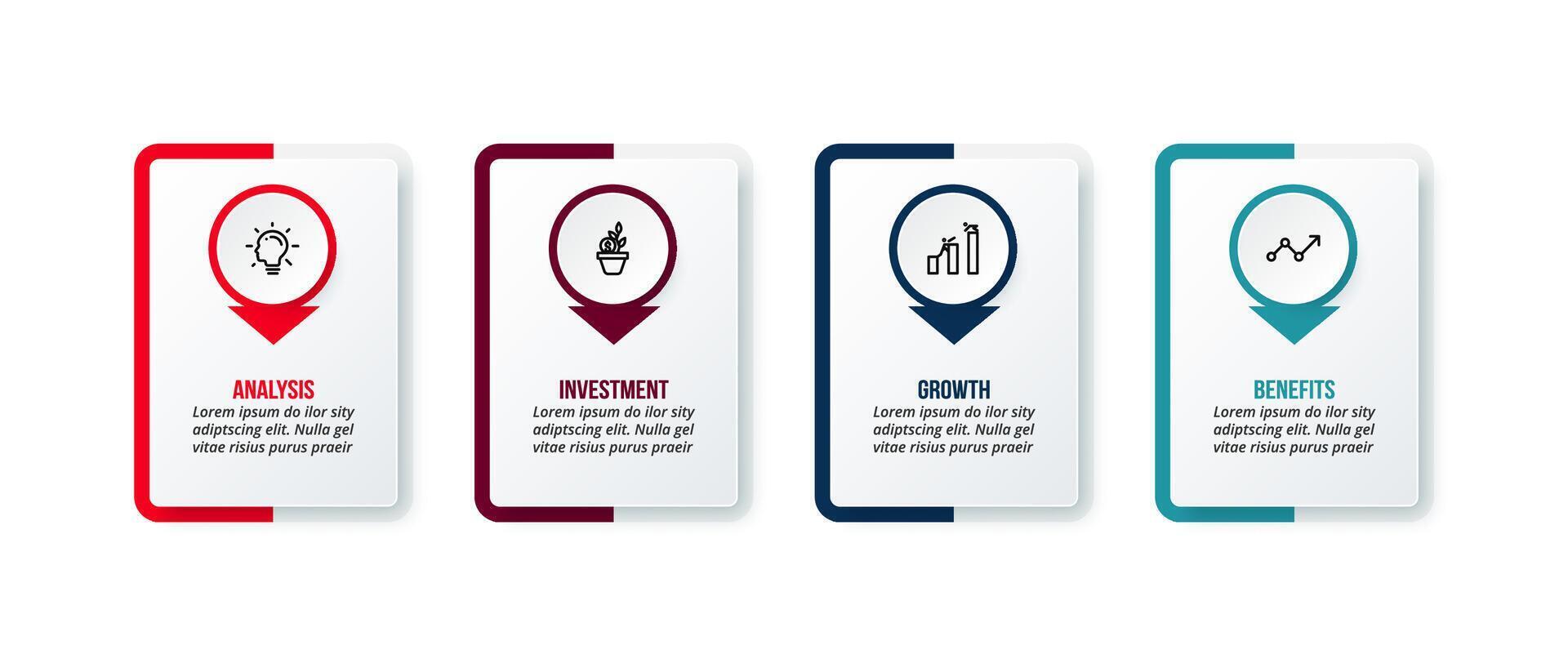 ANALYSIS
Lorem ipsum do ilor sity adiptscing elit. Nulla gel vitae risius purus praeir

INVESTMENT
Lorem ipsum do ilor sity adiptscing elit. Nulla gel vitae risius purus praeir

GROWTH
Lorem ipsum do ilor sity adiptscing elit. Nulla gel vitae risius purus praeir

BENEFITS
Lorem ipsum do ilor sity adiptscing elit. Nulla gel vitae risius purus praeir