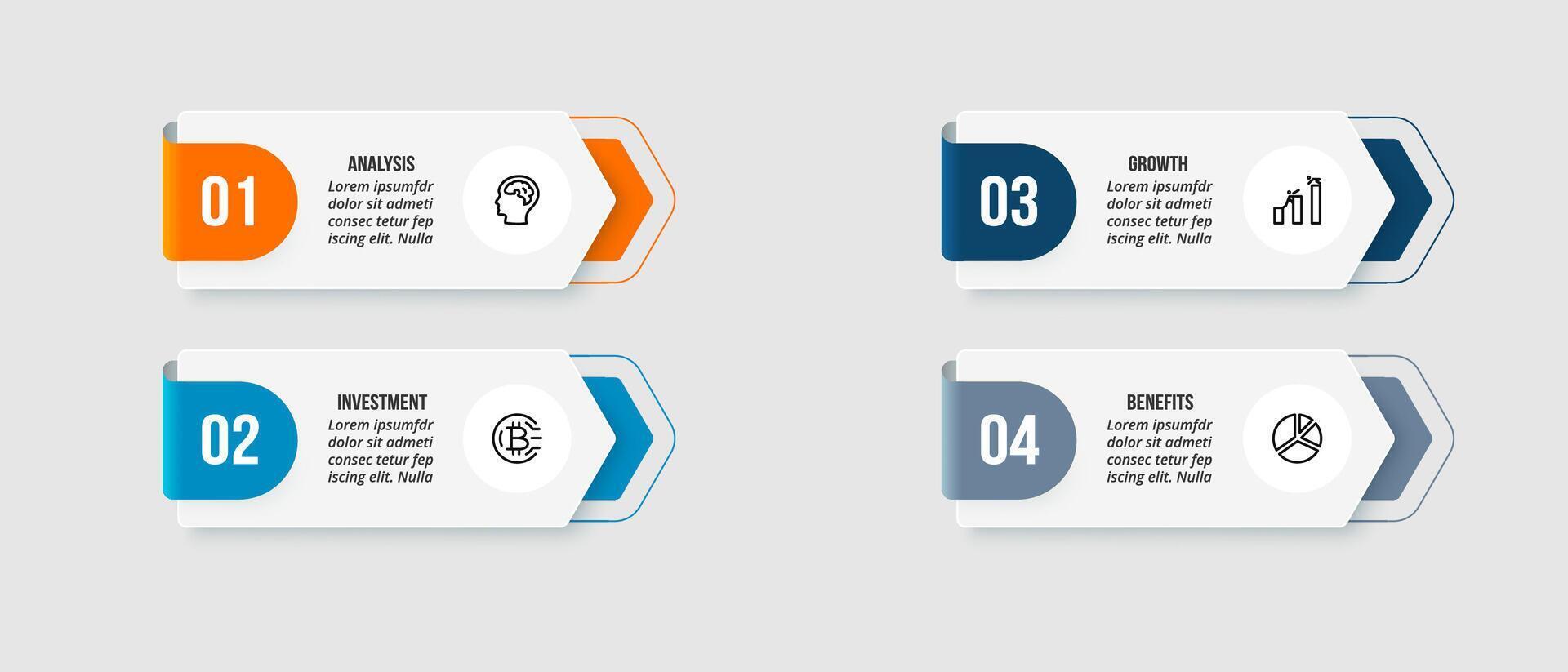 01

ANALYSIS
Lorem ipsumfdr dolor sit admeti consec tetur fep iscing elit. Nulla

02

INVESTMENT
Lorem ipsumfdr dolor sit admeti consec tetur fep iscing elit. Nulla

03

GROWTH
Lorem ipsumfdr dolor sit admeti consec tetur fep iscing elit. Nulla

04

BENEFITS
Lorem ipsumfdr dolor sit admeti consec tetur fep iscing elit. Nulla