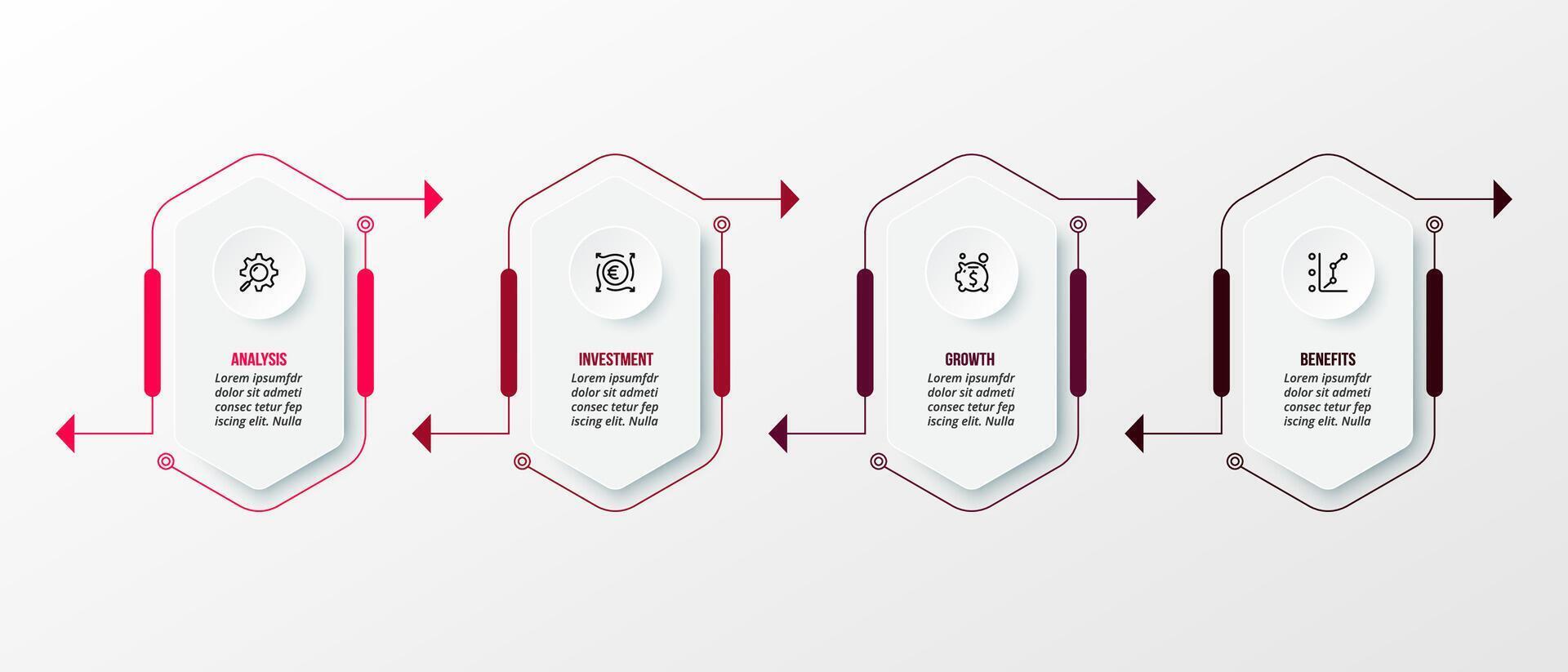 ANALYSIS
Lorem ipsumfdr dolor sit admeti consec tetur fep iscing elit. Nulla

INVESTMENT
Lorem ipsumfdr dolor sit admeti consec tetur fep iscing elit. Nulla

GROWTH
Lorem ipsumfdr dolor sit admeti consec tetur fep iscing elit. Nulla

BENEFITS
Lorem ipsumfdr dolor sit admeti consec tetur fep iscing elit. Nulla