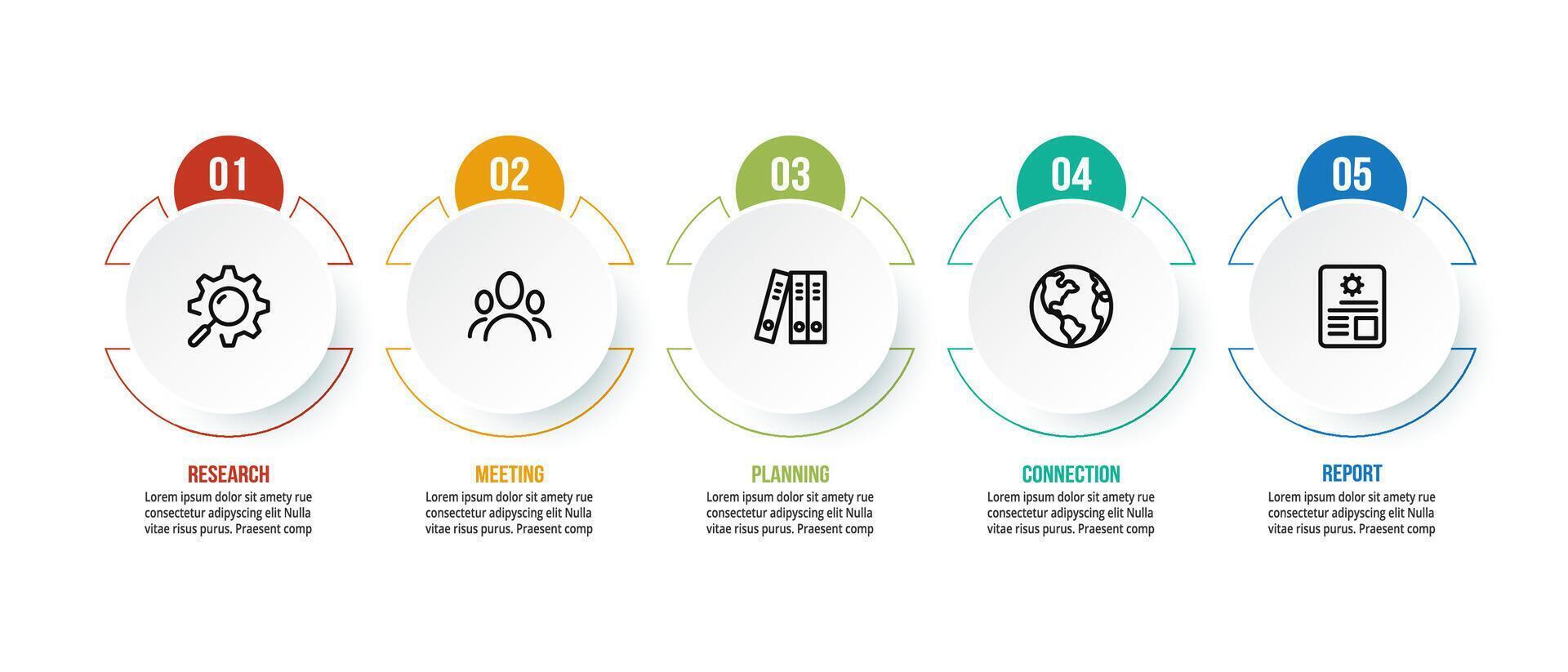 01

RESEARCH
Lorem ipsum dolor sit amety rue consectetur adipyscing elit Nulla vitae risus purus. Praesent comp

02

MEETING
Lorem ipsum dolor sit amety rue consectetur adipyscing elit Nulla vitae risus purus. Praesent comp

03

PLANNING
Lorem ipsum dolor sit amety rue consectetur adipyscing elit Nulla vitae risus purus. Praesent comp

04

CONNECTION
Lorem ipsum dolor sit amety rue consectetur adipyscing elit Nulla vitae risus purus. Praesent comp

05

REPORT
Lorem ipsum dolor sit amety rue consectetur adipyscing elit Nulla vitae risus purus. Praesent comp