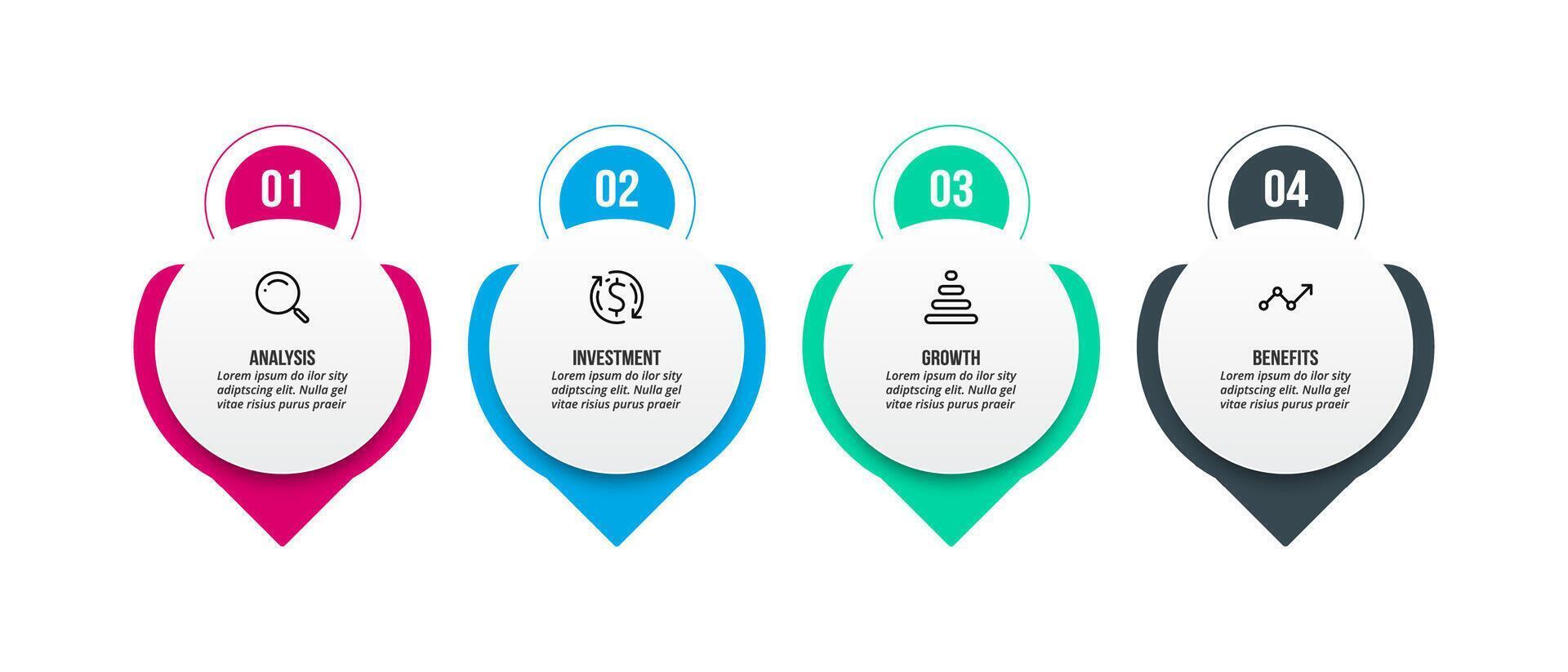 01

ANALYSIS
Lorem ipsum do ilor sity adiptscing elit. Nulla gel vitae risius purus praeir

02

INVESTMENT
Lorem ipsum do ilor sity adiptscing elit. Nulla gel vitae risius purus praeir

03

GROWTH
Lorem ipsum do ilor sity adiptscing elit. Nulla gel vitae risius purus praeir

04

BENEFITS
Lorem ipsum do ilor sity adiptscing elit. Nulla gel vitae risius purus praeir