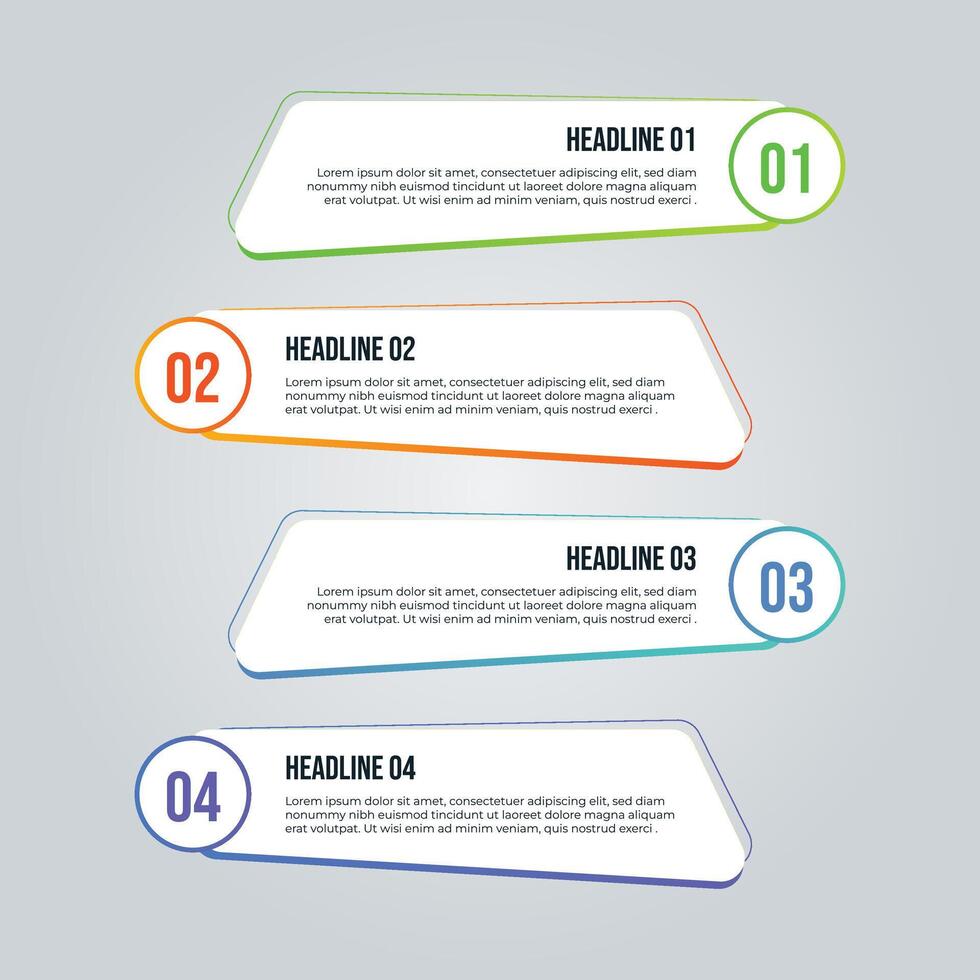 HEADLINE 01

Lorem ipsum dolor sit amet, consectetuer adipiscing elit, sed diam nonummy nibh euismod tincidunt ut laoreet dolore magna aliquam erat volutpat. Ut wisi enim ad minim veniam, quis nostrud exerci .

01

02

HEADLINE 02

Lorem ipsum dolor sit amet, consectetuer adipiscing elit, sed diam nonummy nibh euismod tincidunt ut laoreet dolore magna aliquam erat volutpat. Ut wisi enim ad minim veniam, quis nostrud exerci .

HEADLINE 03

Lorem ipsum dolor sit amet, consectetuer adipiscing elit, sed diam nonummy nibh euismod tincidunt ut laoreet dolore magna aliquam erat volutpat. Ut wisi enim ad minim veniam, quis nostrud exerci .

03

04

HEADLINE 04

Lorem ipsum dolor sit amet, consectetuer adipiscing elit, sed diam nonummy nibh euismod tincidunt ut laoreet dolore magna aliquam erat volutpat. Ut wisi enim ad minim veniam, quis nostrud exerci .