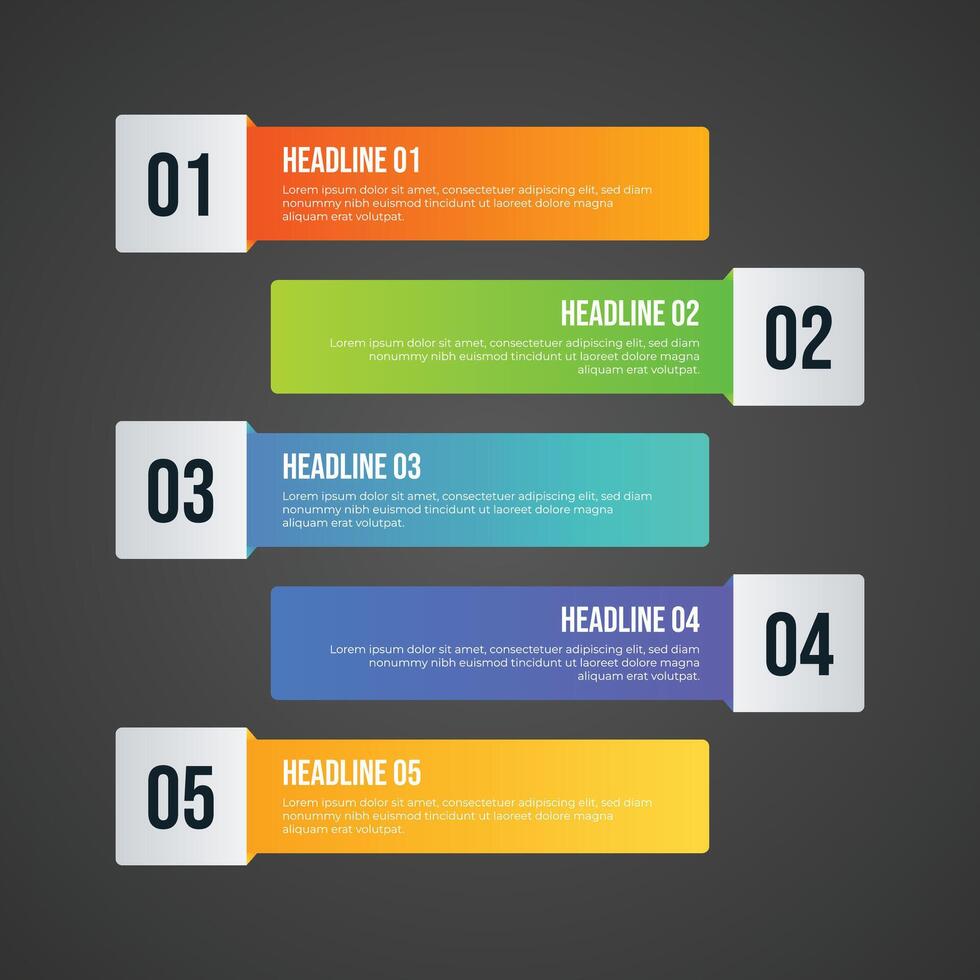 01

HEADLINE 01

Lorem ipsum dolor sit amet, consectetuer adipiscing elit, sed diam nonummy nibh euismod tincidunt ut laoreet dolore magna aliquam erat volutpat.

HEADLINE 02

Lorem ipsum dolor sit amet, consectetuer adipiscing elit, sed diam nonummy nibh euismod tincidunt ut laoreet dolore magna aliquam erat volutpat.

02

03

HEADLINE 03

Lorem ipsum dolor sit amet, consectetuer adipiscing elit, sed diam nonummy nibh euismod tincidunt ut laoreet dolore magna aliquam erat volutpat.

HEADLINE 04

Lorem ipsum dolor sit amet, consectetuer adipiscing elit, sed diam nonummy nibh euismod tincidunt ut laoreet dolore magna aliquam erat volutpat.

04

05

HEADLINE 05

Lorem ipsum dolor sit amet, consectetuer adipiscing elit, sed diam nonummy nibh euismod tincidunt ut laoreet dolore magna aliquam erat volutpat.