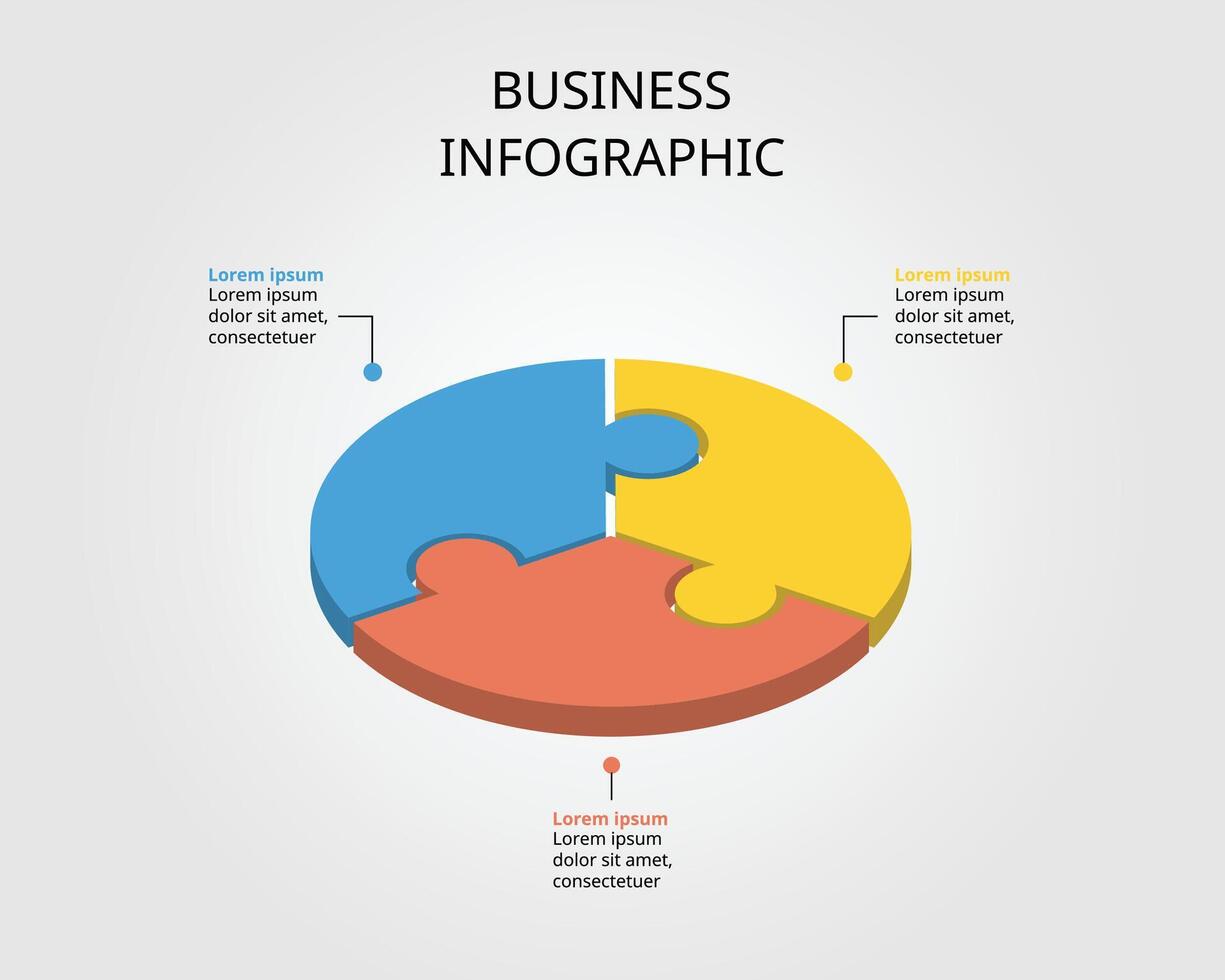 BUSINESS
INFOGRAPHIC

Lorem ipsum
Lorem ipsum dolor sit amet, consectetuer

Lorem ipsum
Lorem ipsum dolor sit amet, consectetuer

Lorem ipsum
Lorem ipsum dolor sit amet, consectetuer