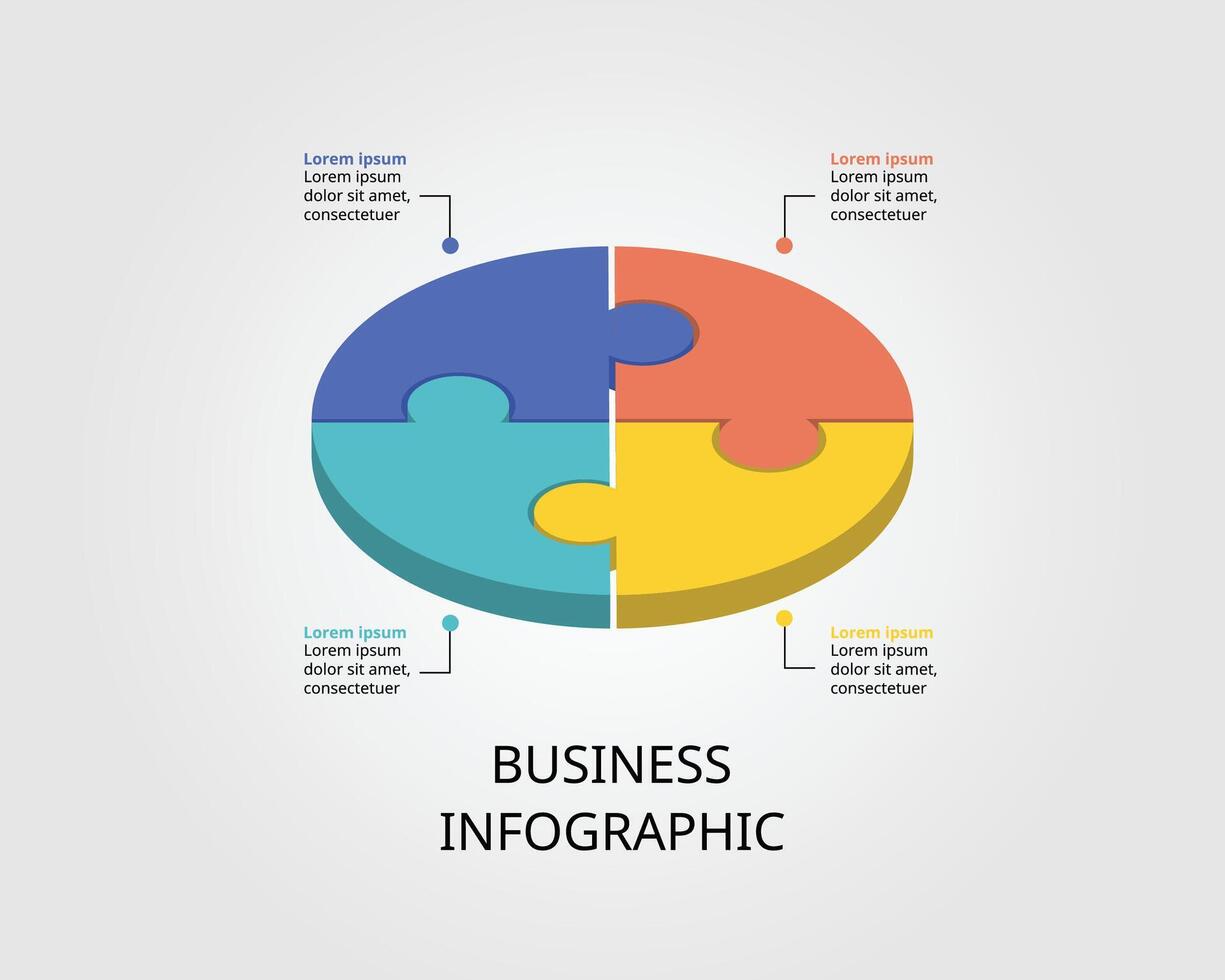 Lorem ipsum
Lorem ipsum dolor sit amet, consectetuer

Lorem ipsum
Lorem ipsum dolor sit amet, consectetuer

Lorem ipsum
Lorem ipsum dolor sit amet, consectetuer

Lorem ipsum
Lorem ipsum dolor sit amet, consectetuer

BUSINESS
INFOGRAPHIC