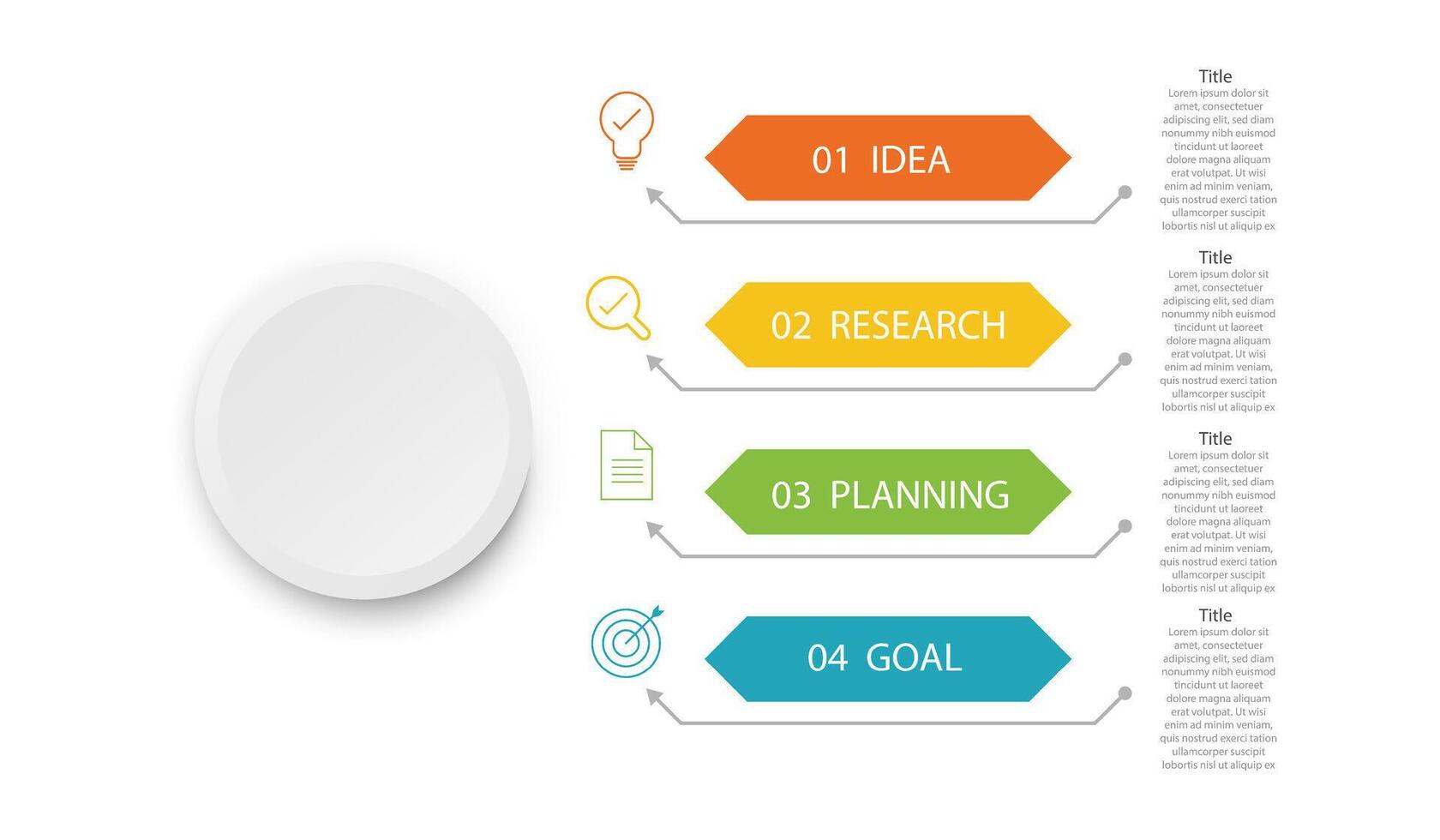 01 IDEA

Title
Lorem ipsum dolor sit amet, consectetuer adipiscing elit, sed diam nonummy nibh euismod tincidunt ut laoreet dolore magna aliquam erat volutpat. Ut wisi enim ad minim veniam, quis nostrud exerci tation ullamcorper suscipit lobortis nisl ut aliquip ex

02 RESEARCH

Title
Lorem ipsum dolor sit amet, consectetuer adipiscing elit, sed diam nonummy nibh euismod tincidunt ut laoreet dolore magna aliquam erat volutpat. Ut wisi enim ad minim veniam, quis nostrud exerci tation ullamcorper suscipit lobortis nisl ut aliquip ex

03 PLANNING

Title
Lorem ipsum dolor sit amet, consectetuer adipiscing elit, sed diam nonummy nibh euismod tincidunt ut laoreet dolore magna aliquam erat volutpat. Ut wisi enim ad minim veniam, quis nostrud exerci tation ullamcorper suscipit lobortis nisl ut aliquip ex

04 GOAL

Title
Lorem ipsum dolor sit amet, consectetuer adipiscing elit, sed diam nonummy nibh euismod tincidunt ut laoreet dolore magna aliquam erat volutpat. Ut wisi enim ad minim veniam, quis nostrud exerci tation ullamcorper suscipit lobortis nisl ut aliquip ex