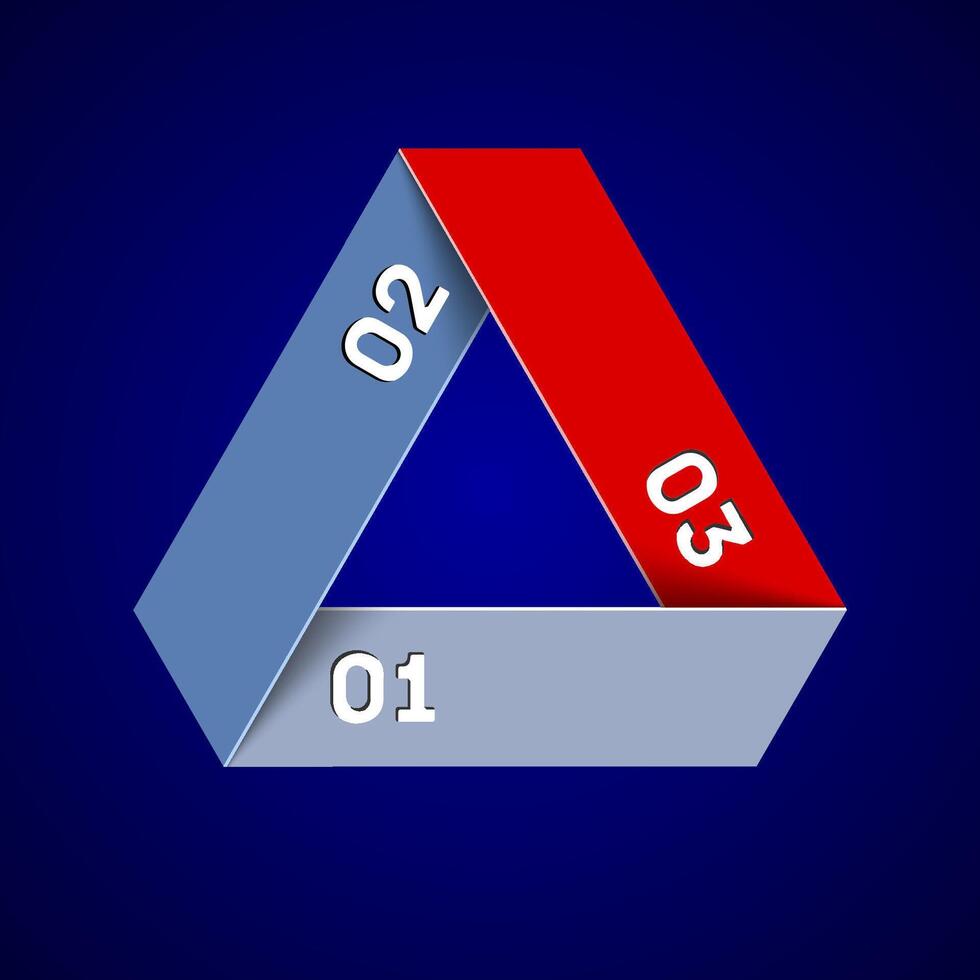 02

03

01