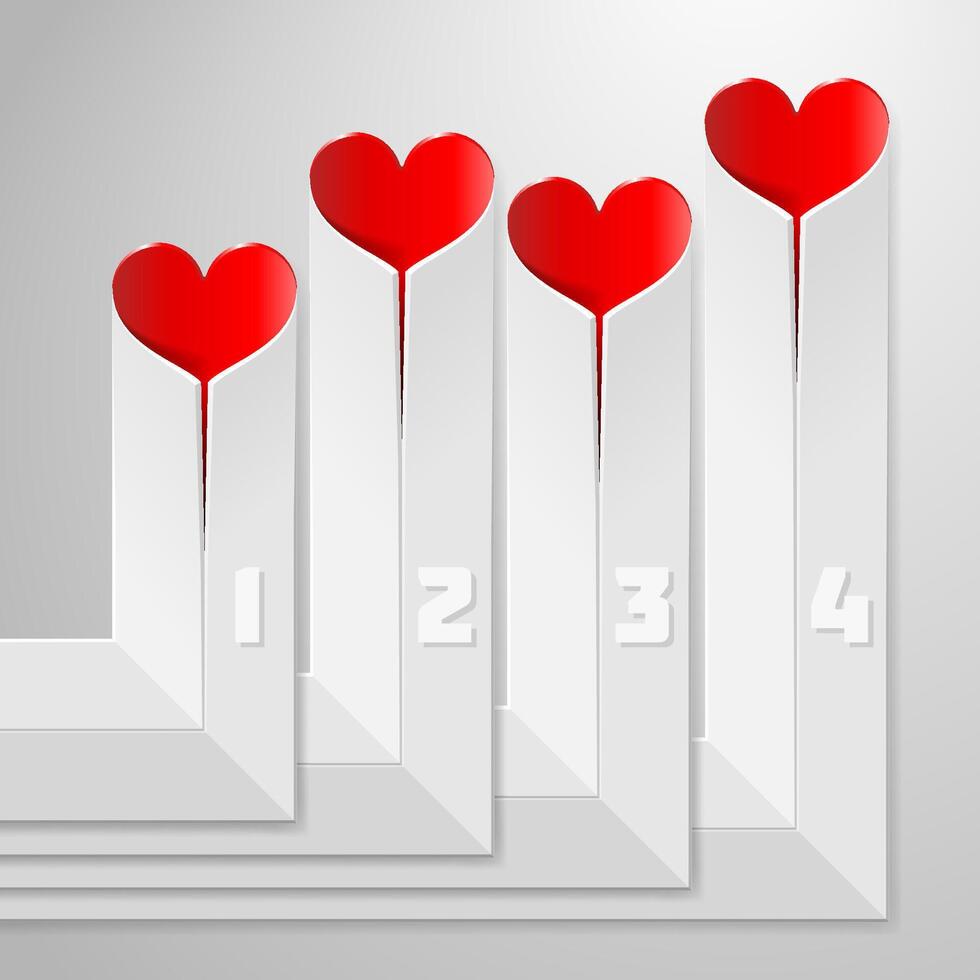 1 2 3 4