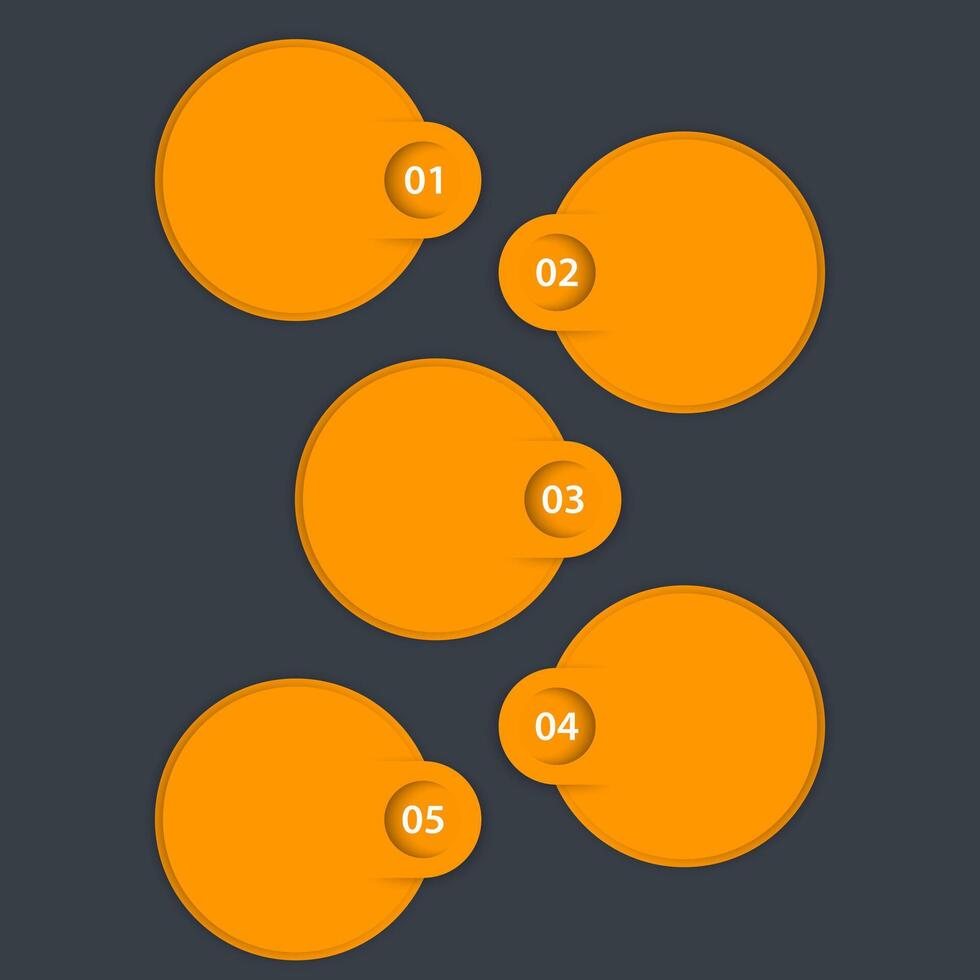 01

02

03

04

05