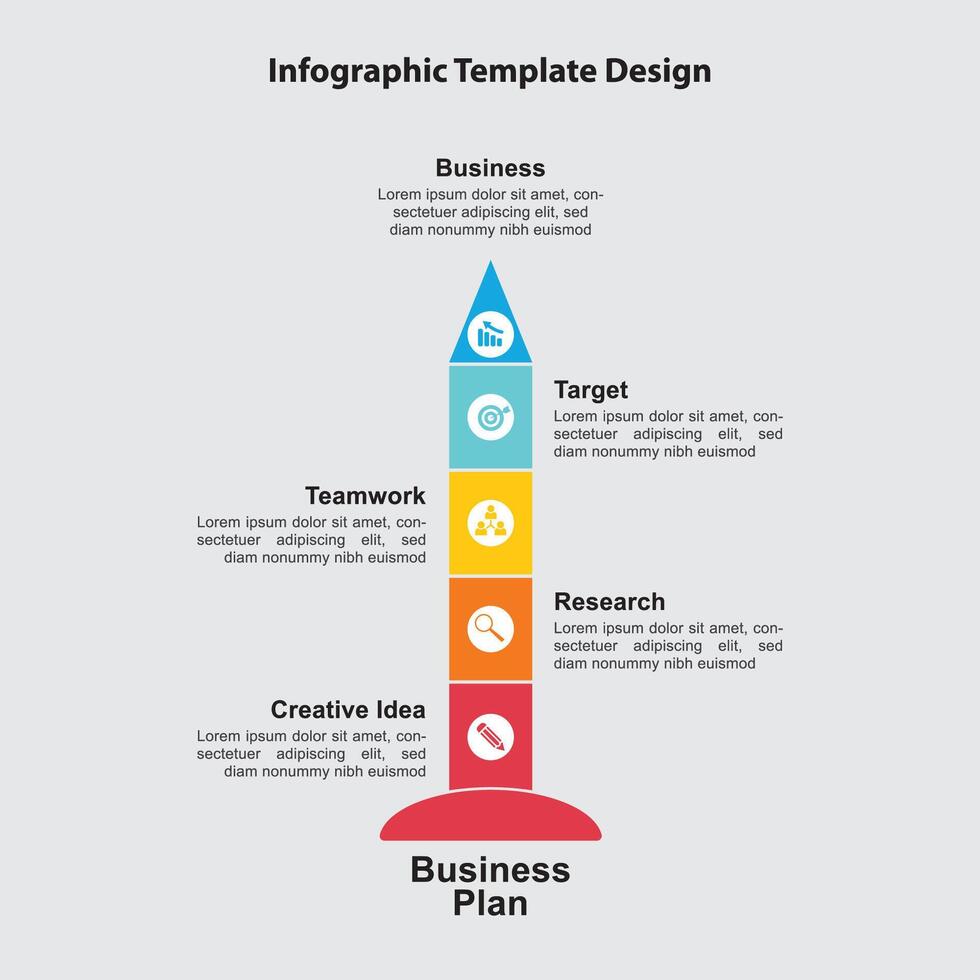 Infographic Template Design

Business
Lorem ipsum dolor sit amet, consectetuer adipiscing elit, sed diam nonummy nibh euismod

Target
Lorem ipsum dolor sit amet, consectetuer adipiscing elit, sed diam nonummy nibh euismod

Teamwork
Lorem ipsum dolor sit amet, consectetuer adipiscing elit, sed diam nonummy nibh euismod

Research
Lorem ipsum dolor sit amet, consectetuer adipiscing elit, sed diam nonummy nibh euismod

Creative Idea
Lorem ipsum dolor sit amet, consectetuer adipiscing elit, sed diam nonummy nibh euismod

Business Plan